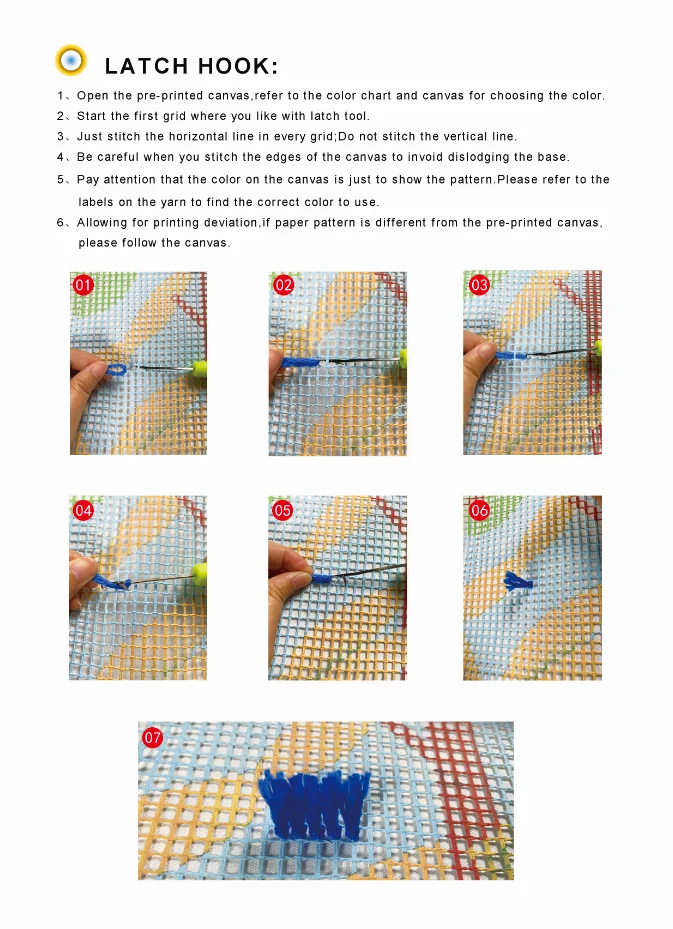 LATCH HOOK:

1、Open the pre-printed canvas,refer to the color chart and canvas for choosing the color.

2、Start the first grid where you like with latch tool.

3、Just stitch the horizontal line in every grid;Do not stitch the vertical line.

4、Be careful when you stitch the edges of the canvas to invoid dislodging the base.

5、Pay attention that the color on the canvas is just to show the pattern.Please refer to the labels on the yarn to find the correct color to use.

6、Allowing for printing deviation,if paper pattern is different from the pre-printed canvas, please follow the canvas.

01

02

03

04

05

06

07