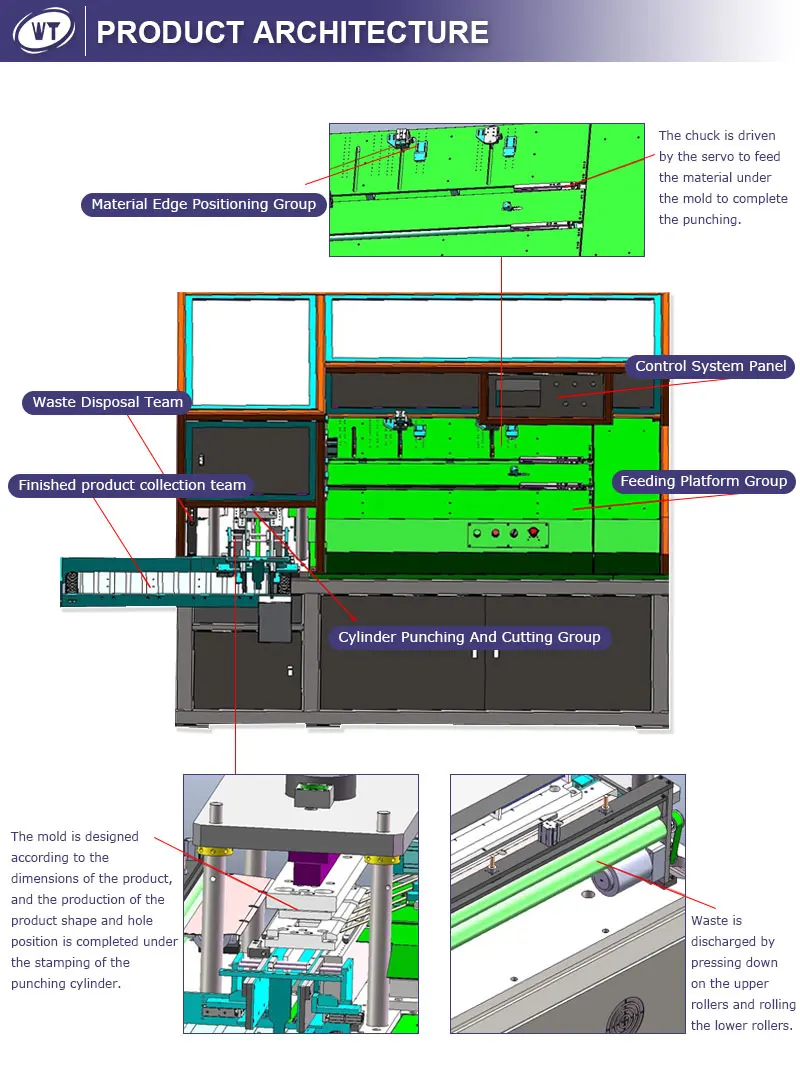 WT

PRODUCT ARCHITECTURE

Material Edge Positioning Group

The chuck is driven by the servo to feed the material under the mold to complete the punching.

Control System Panel

Waste Disposal Team

Finished product collection team

Feeding Platform Group

Cylinder Punching And Cutting Group

The mold is designed according to the dimensions of the product, and the production of the product shape and hole position is completed under the stamping of the punching cylinder.

Waste is discharged by pressing down on the upper rollers and rolling the lower rollers.