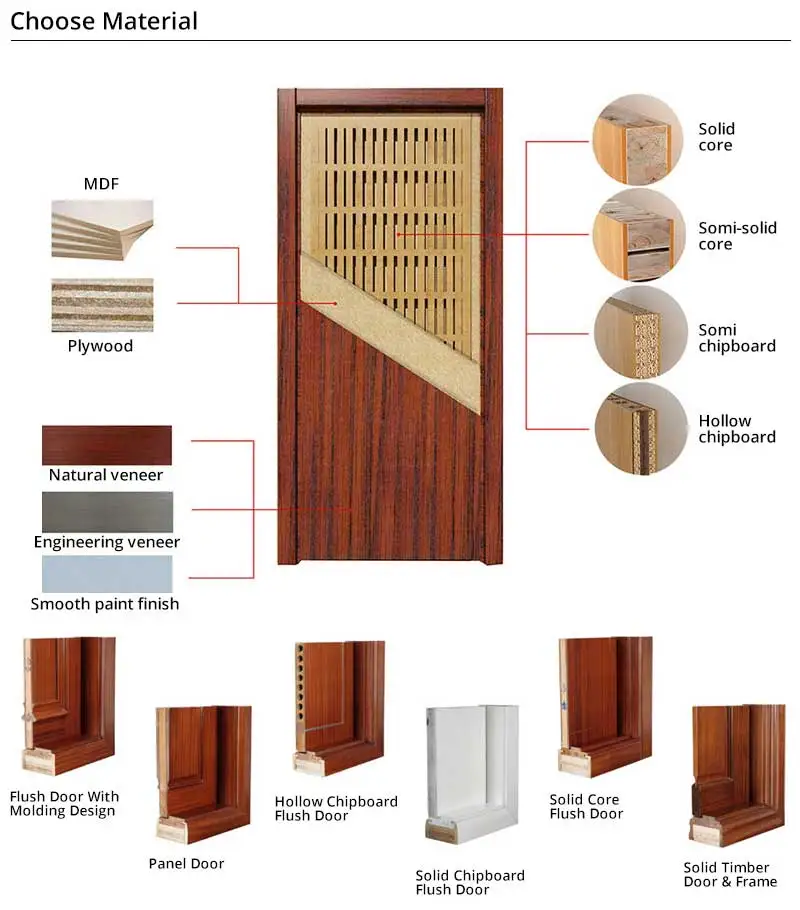 Choose Material

MDF

Plywood

Natural veneer

Engineering veneer

Smooth paint finish

Solid core

Somi-solid core

Somi chipboard

Hollow chipboard

Flush Door With Molding Design

Panel Door

Hollow Chipboard Flush Door

Solid Chipboard Flush Door

Solid Core Flush Door

Solid Timber Door & Frame