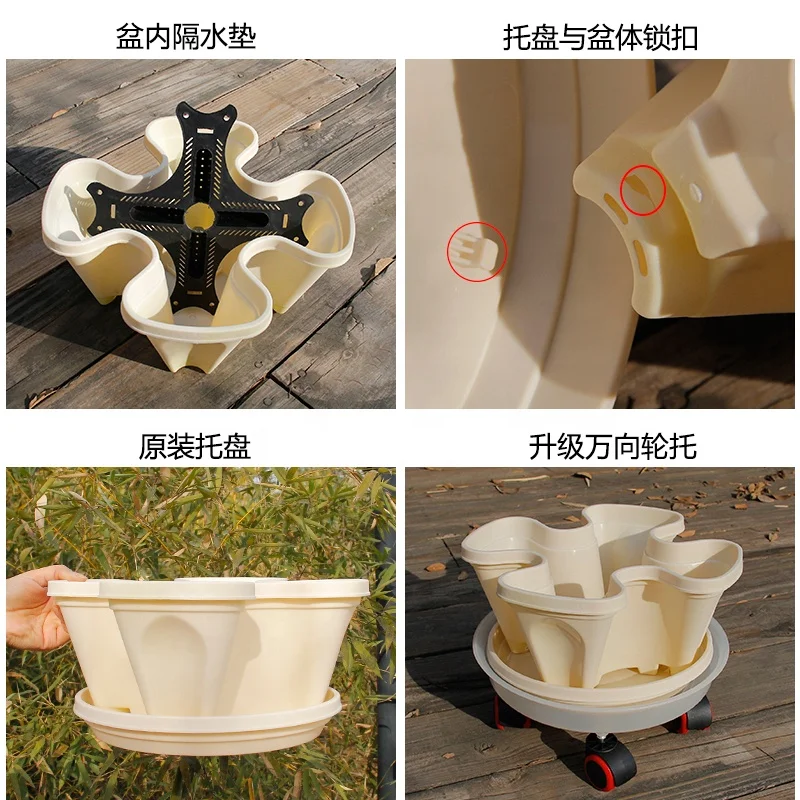 盆内隔水垫

托盘与盆体锁扣

原装托盘

升级万向轮托