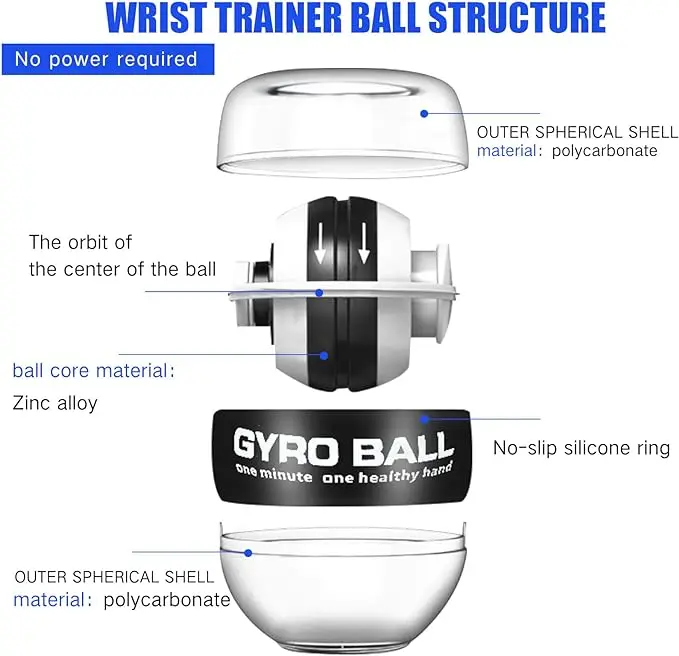 WRIST TRAINER BALL STRUCTURE

No power required

OUTER SPHERICAL SHELL
material: polycarbonate

The orbit of the center of the ball

ball core material:
Zinc alloy

GYRO BALL
one minute one healthy hand

No-slip silicone ring

OUTER SPHERICAL SHELL
material: polycarbonate