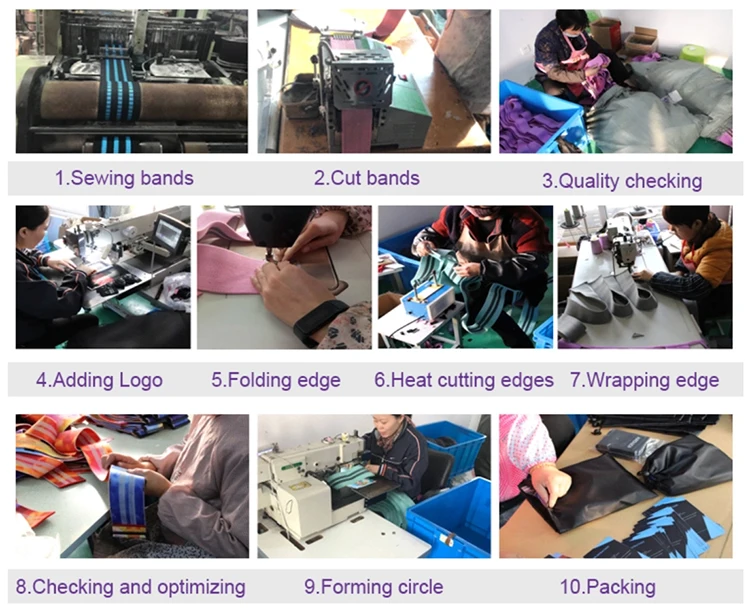 1.Sewing bands

2.Cut bands

3.Quality checking

4.Adding Logo

5.Folding edge

6.Heat cutting edges

7.Wrapping edge

8.Checking and optimizing

9.Forming circle

10.Packing