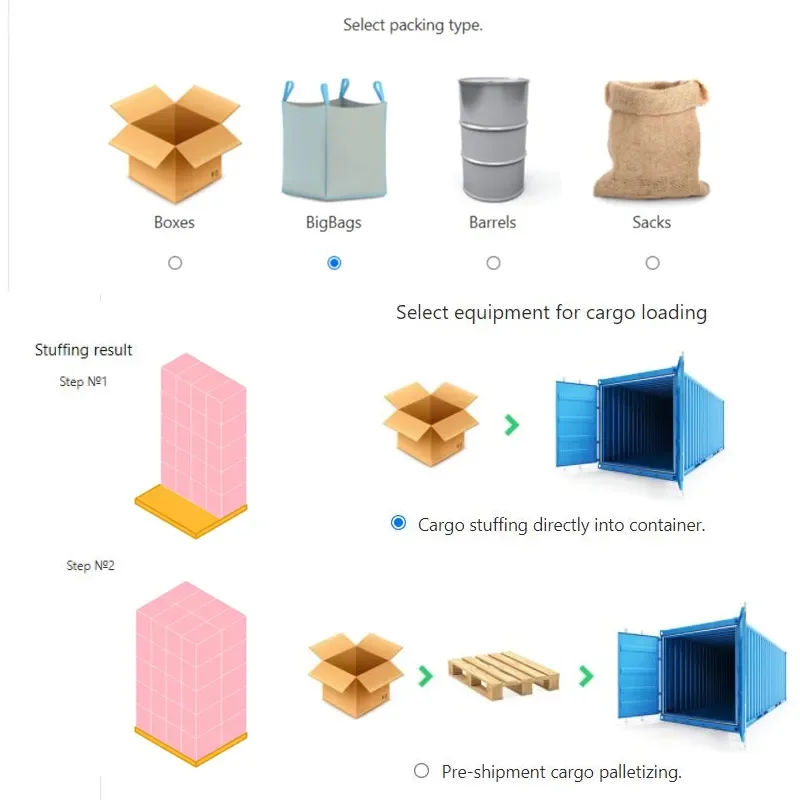 Select packing type.

Boxes

BigBags

Barrels

Sacks

Select equipment for cargo loading

Stuffing result

Step №1

Cargo stuffing directly into container.

Step №2

Pre-shipment cargo palletizing.