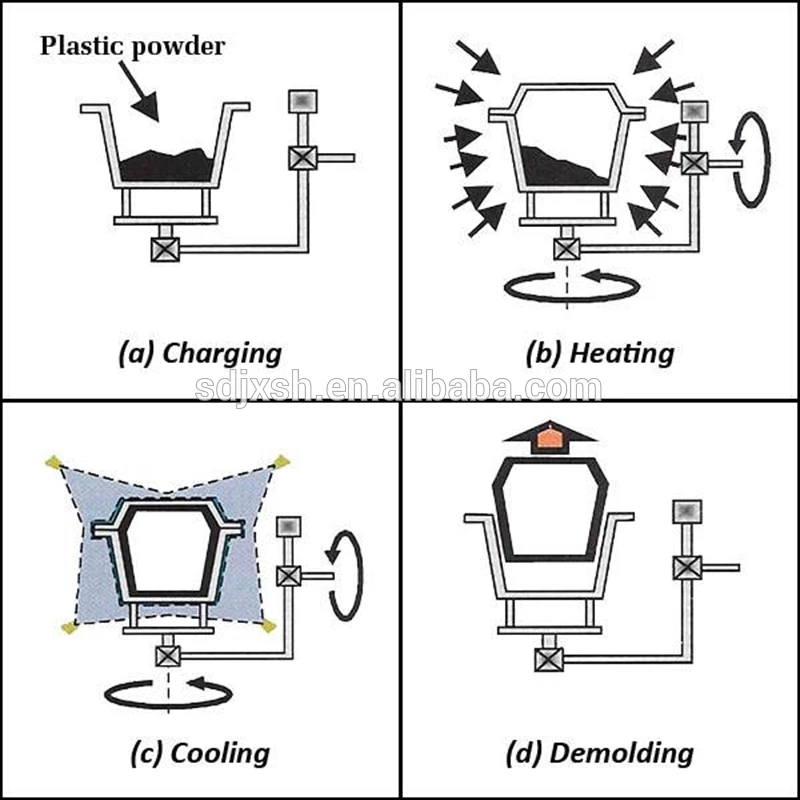 Plastic powder

(a) Charging

(b) Heating

sdjxsh.en.alibaba.com

(c) Cooling

(d) Demolding