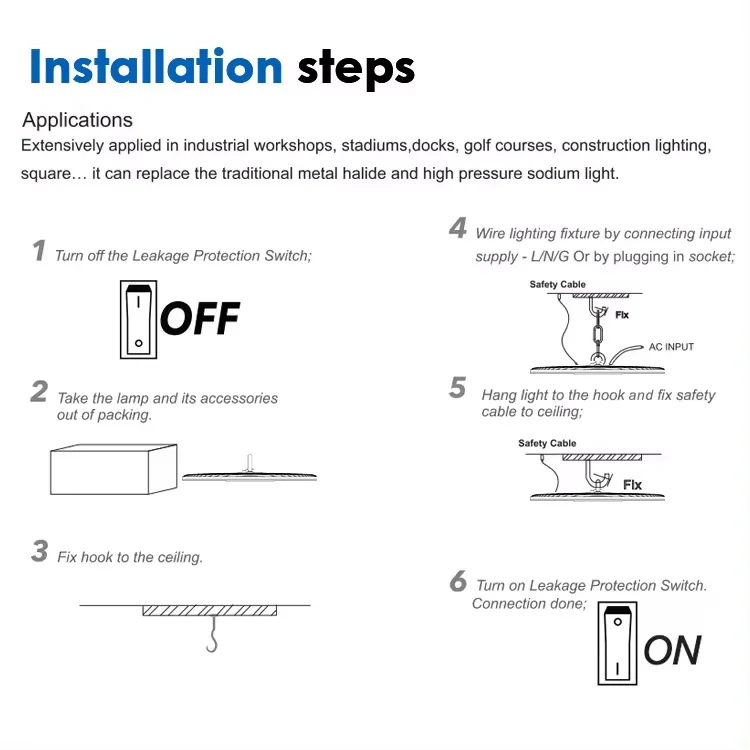 Installation steps

Applications

Extensively applied in industrial workshops, stadiums,docks, golf courses, construction lighting, square… it can replace the traditional metal halide and high pressure sodium light.

1 Turn off the Leakage Protection Switch;

OFF

2 Take the lamp and its accessories out of packing.

3 Fix hook to the ceiling.

4 Wire lighting fixture by connecting input supply - L/N/G Or by plugging in socket;

Safety Cable

Fix

AC INPUT

5 Hang light to the hook and fix safety cable to ceiling;

Safety Cable

Fix

6 Turn on Leakage Protection Switch. Connection done;

ON