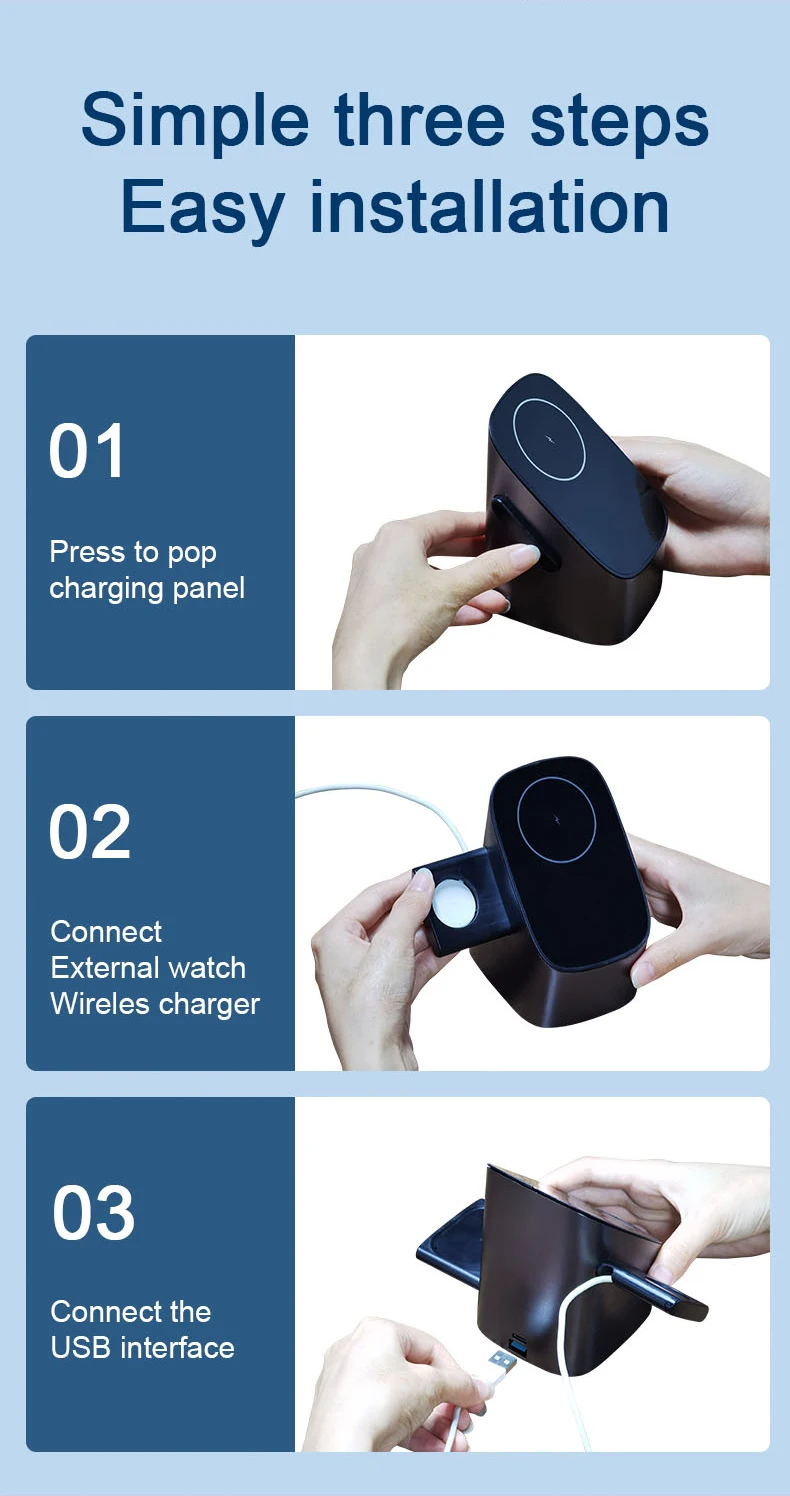 Simple three steps
Easy installation

01

Press to pop charging panel

02

Connect
External watch
Wireles charger

03

Connect the USB interface