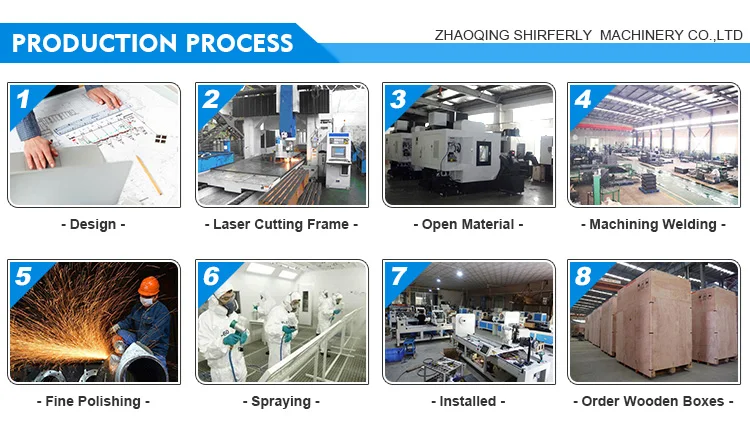 PRODUCTION PROCESS

ZHAOQING SHIRFERLY MACHINERY CO.,LTD

1

- Design -

2

- Laser Cutting Frame -

3

- Open Material -

4

- Machining Welding -

5

- Fine Polishing -

6

- Spraying -

7

- Installed -

8

- Order Wooden Boxes -