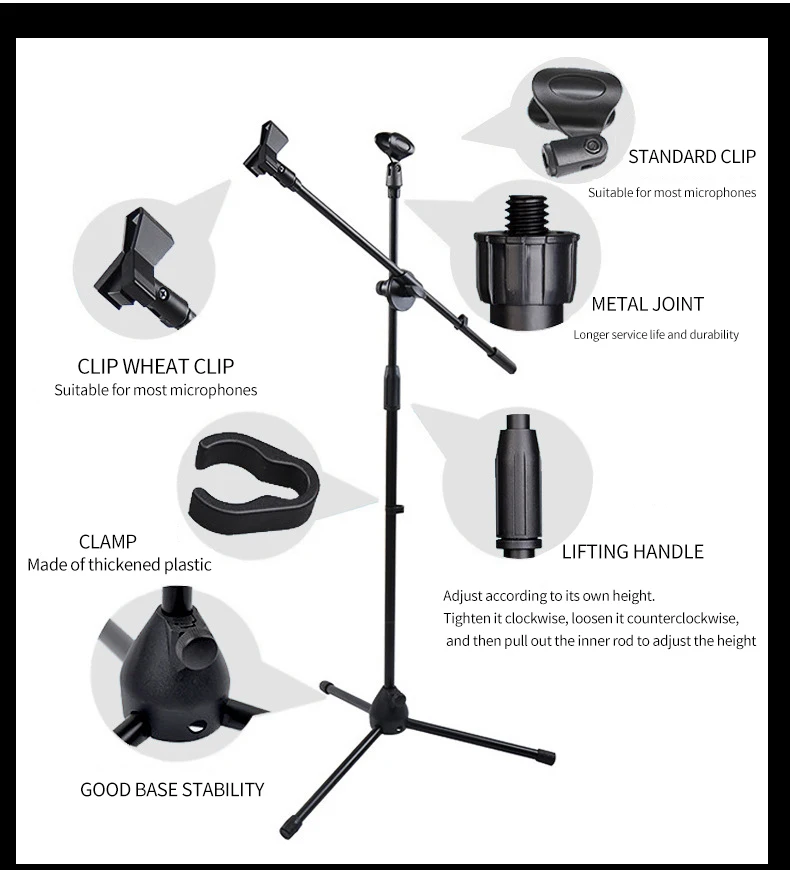 STANDARD CLIP
Suitable for most microphones

METAL JOINT
Longer service life and durability

CLIP WHEAT CLIP
Suitable for most microphones

CLAMP
Made of thickened plastic

LIFTING HANDLE

Adjust according to its own height.
Tighten it clockwise, loosen it counterclockwise, and then pull out the inner rod to adjust the height

GOOD BASE STABILITY