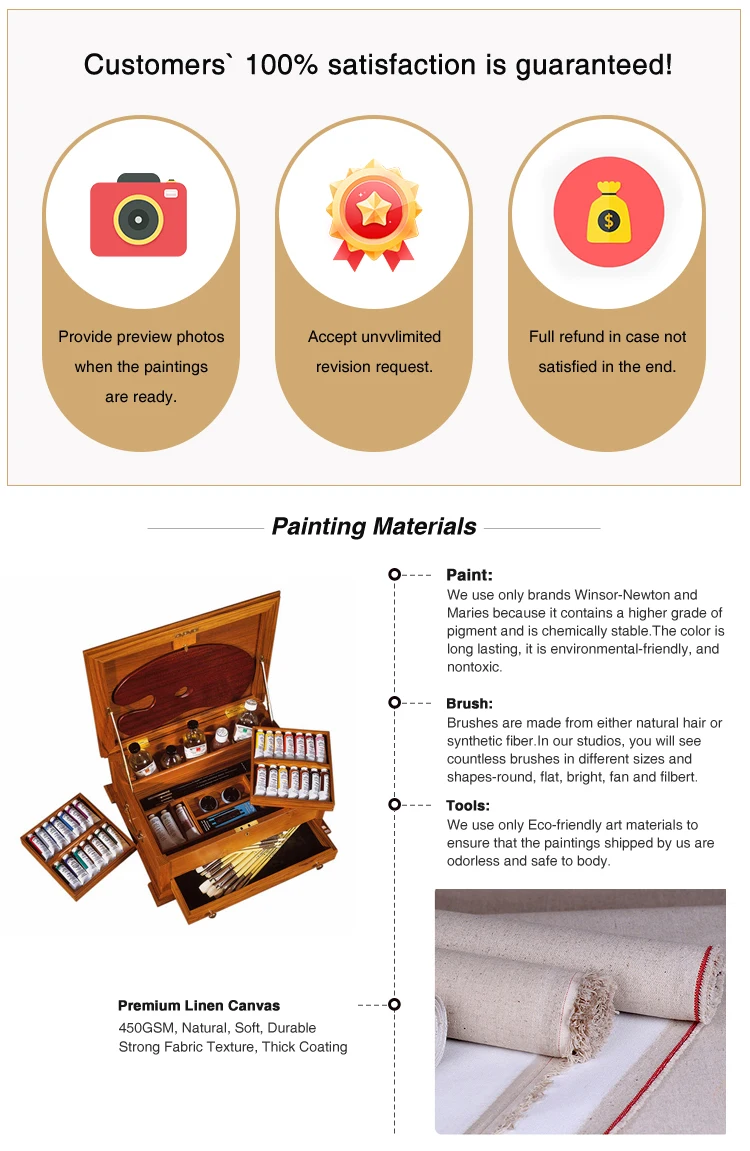 Customers` 100% satisfaction is guaranteed!

Provide preview photos when the paintings are ready.

Accept unvvlimited revision request.

Full refund in case not satisfied in the end.

Painting Materials

Paint:
We use only brands Winsor-Newton and Maries because it contains a higher grade of pigment and is chemically stable.The color is long lasting, it is environmental-friendly, and nontoxic.

Brush:
Brushes are made from either natural hair or synthetic fiber.In our studios, you will see countless brushes in different sizes and shapes-round, flat, bright, fan and filbert.

Tools:
We use only Eco-friendly art materials to ensure that the paintings shipped by us are odorless and safe to body.

Premium Linen Canvas
450GSM, Natural, Soft, Durable
Strong Fabric Texture, Thick Coating