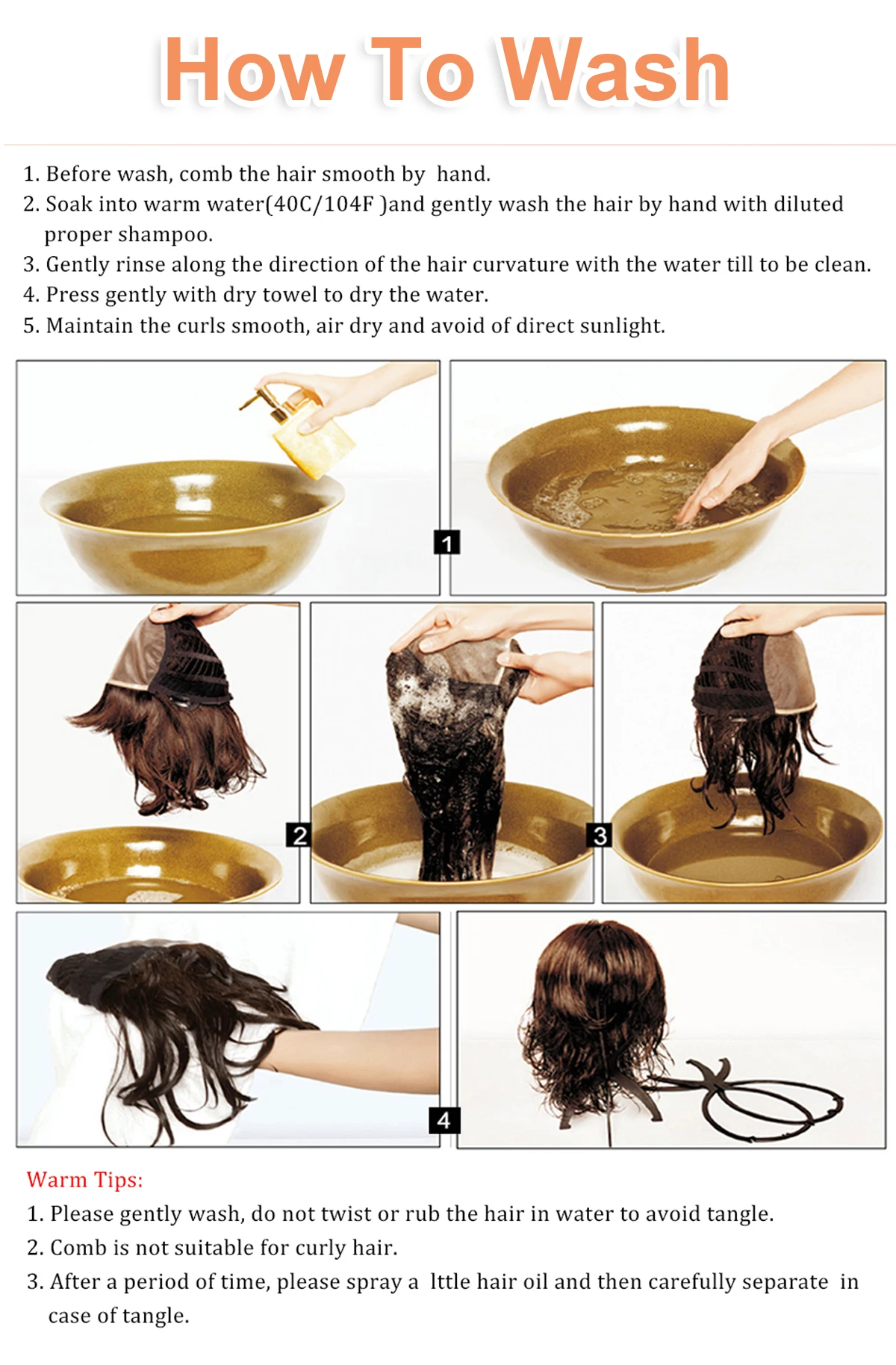 How To Wash

1. Before wash, comb the hair smooth by hand.
2. Soak into warm water(40C/104F )and gently wash the hair by hand with diluted proper shampoo.
3. Gently rinse along the direction of the hair curvature with the water till to be clean.
4. Press gently with dry towel to dry the water.
5. Maintain the curls smooth, air dry and avoid of direct sunlight.

1

2

3

4

Warm Tips:
1. Please gently wash, do not twist or rub the hair in water to avoid tangle.
2. Comb is not suitable for curly hair.
3. After a period of time, please spray a lttle hair oil and then carefully separate in case of tangle.