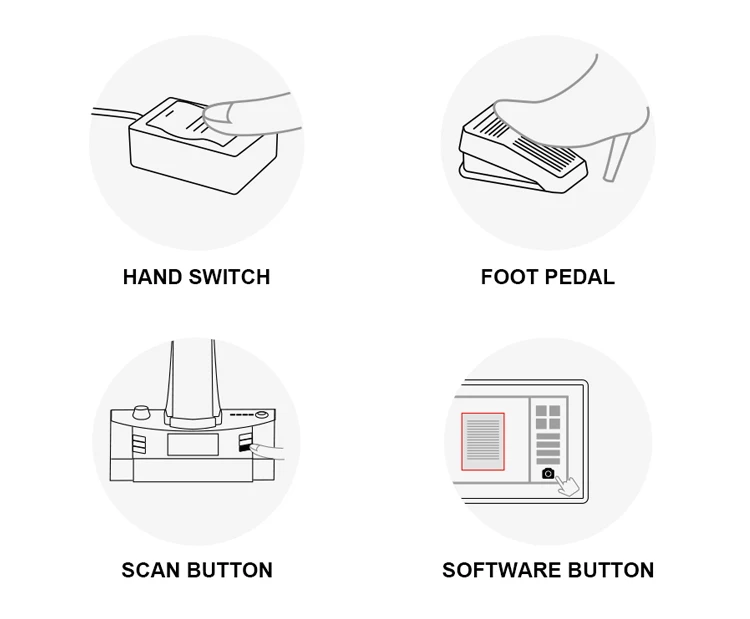 HAND SWITCH

FOOT PEDAL

SCAN BUTTON

SOFTWARE BUTTON