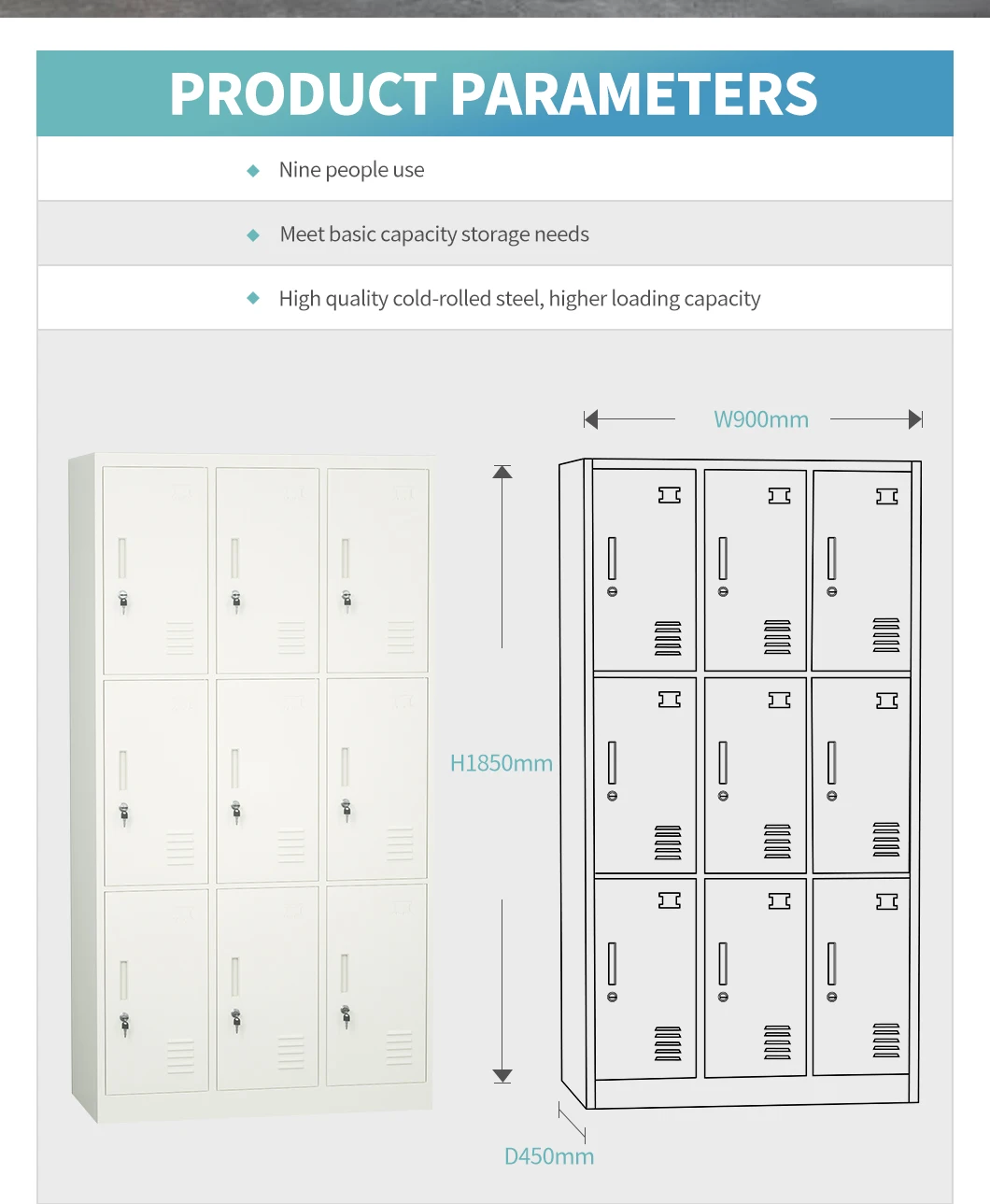 PRODUCT PARAMETERS

◆ Nine people use

◆ Meet basic capacity storage needs

◆ High quality cold-rolled steel, higher loading capacity

W900mm

H1850mm

D450mm