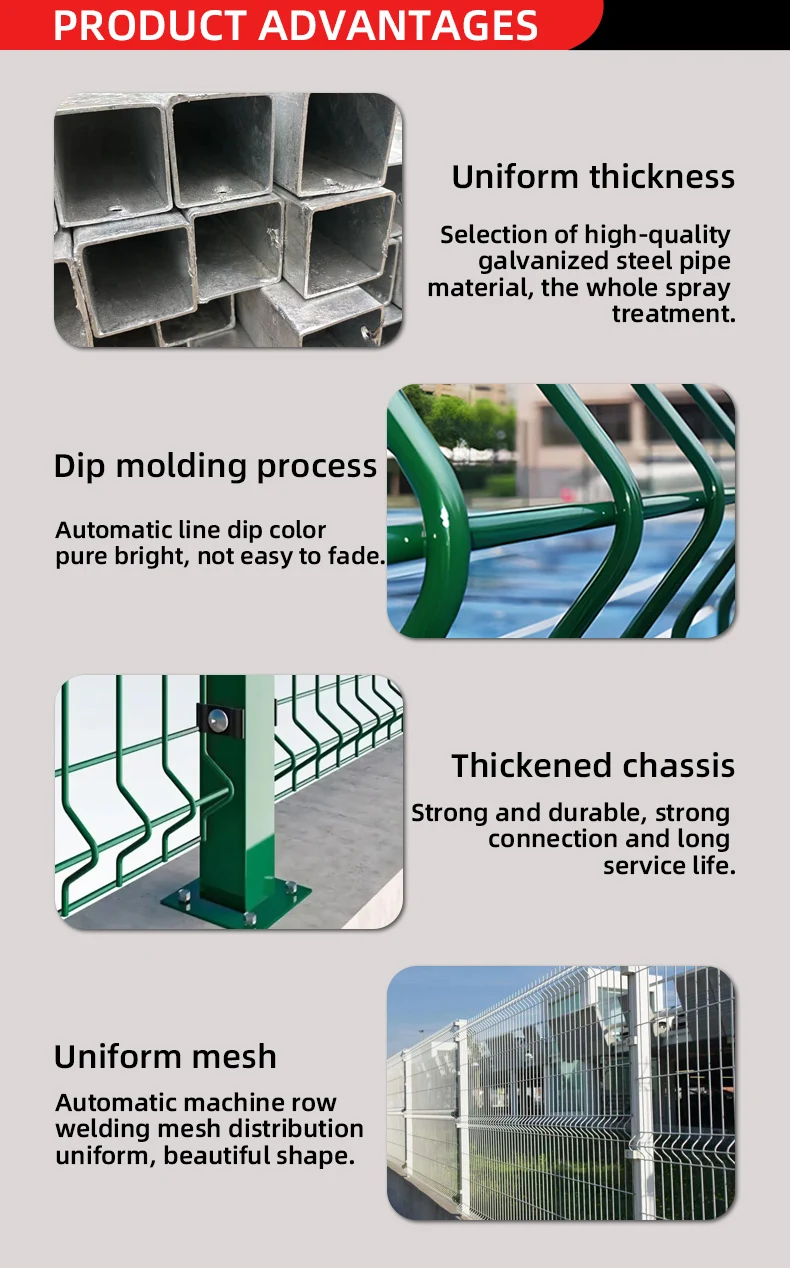 PRODUCT ADVANTAGES

Uniform thickness

Selection of high-quality galvanized steel pipe material, the whole spray treatment.

Dip molding process

Automatic line dip color pure bright, not easy to fade.

Thickened chassis

Strong and durable, strong connection and long service life.

Uniform mesh

Automatic machine row welding mesh distribution uniform, beautiful shape.