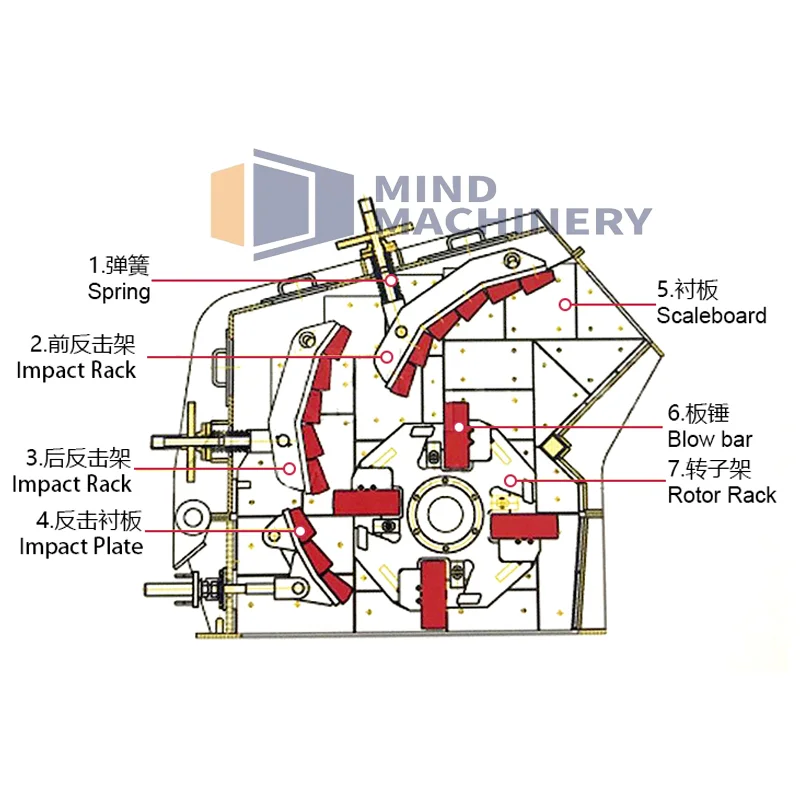 MIND
MACHINERY

1.弹簧
Spring

2.前反击架
Impact Rack

3.后反击架
Impact Rack

4.反击衬板
Impact Plate

5.衬板
Scaleboard

6.板锤
Blow bar

7.转子架
Rotor Rack