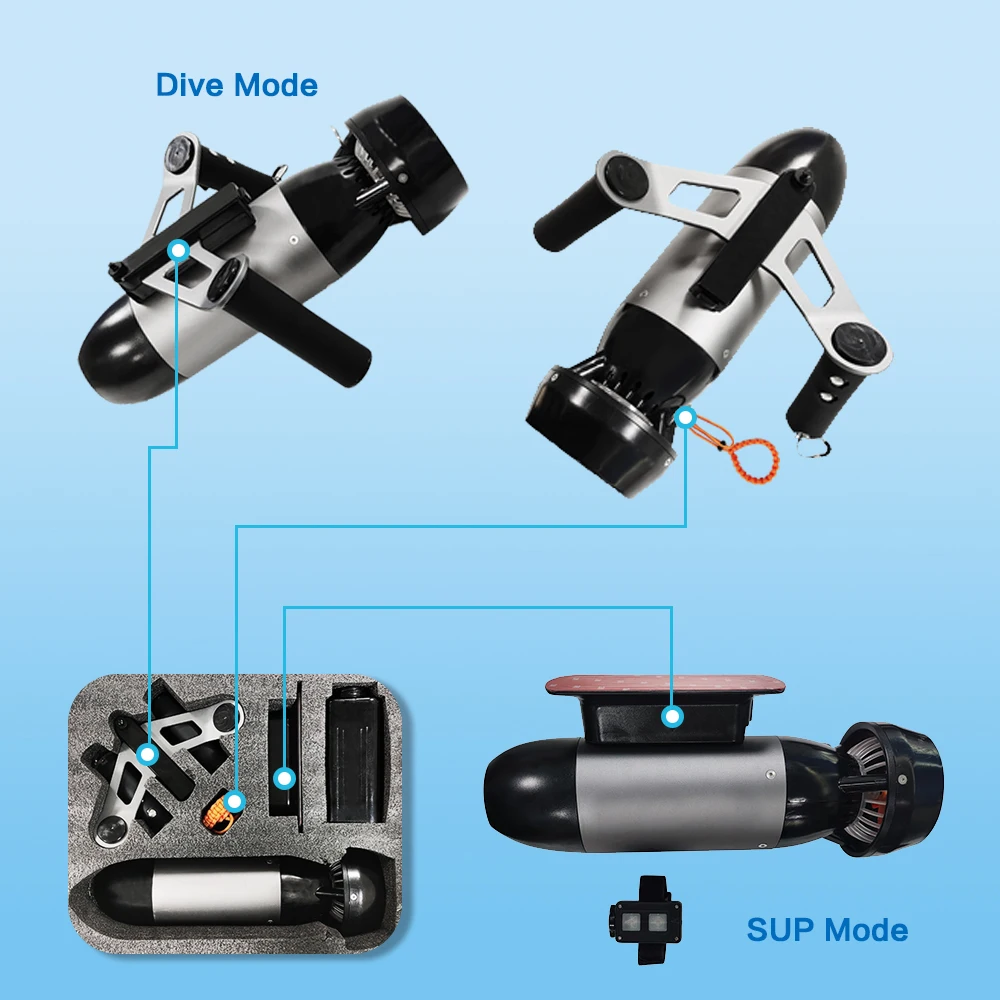 Dive Mode

SUP Mode