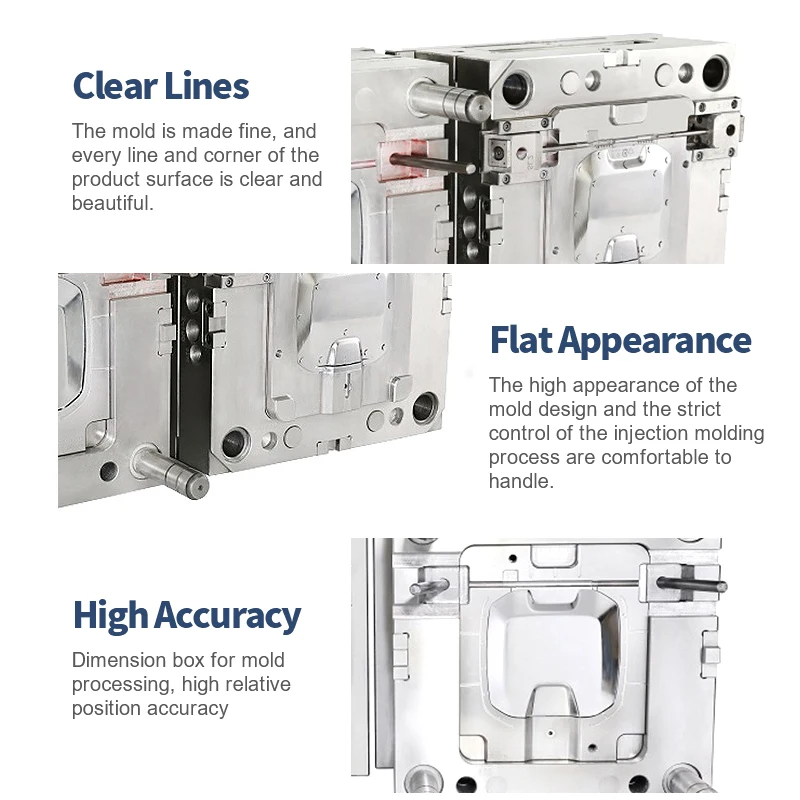 Clear Lines

The mold is made fine, and every line and corner of the product surface is clear and beautiful.

Flat Appearance

The high appearance of the mold design and the strict control of the injection molding process are comfortable to handle.

High Accuracy

Dimension box for mold processing, high relative position accuracy