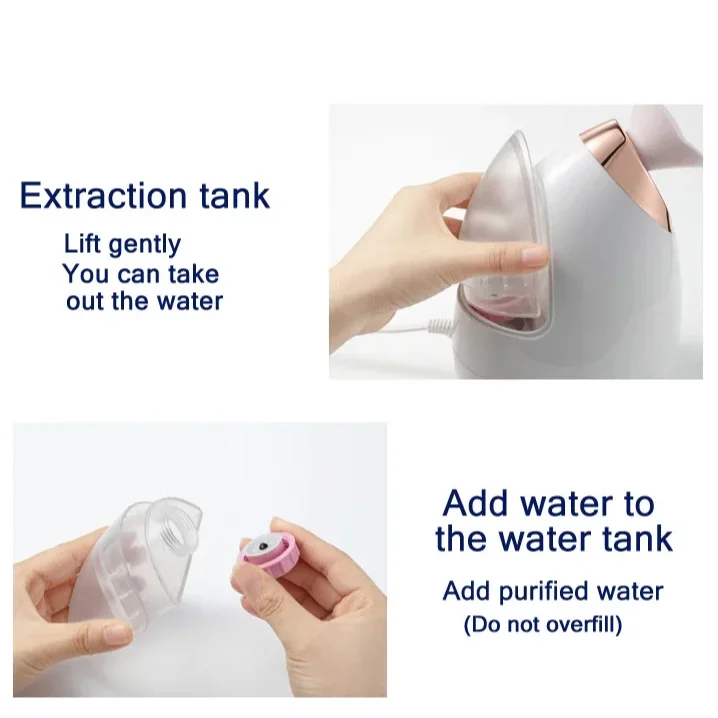 Extraction tank

Lift gently
You can take out the water

Add water to the water tank

Add purified water
(Do not overfill)