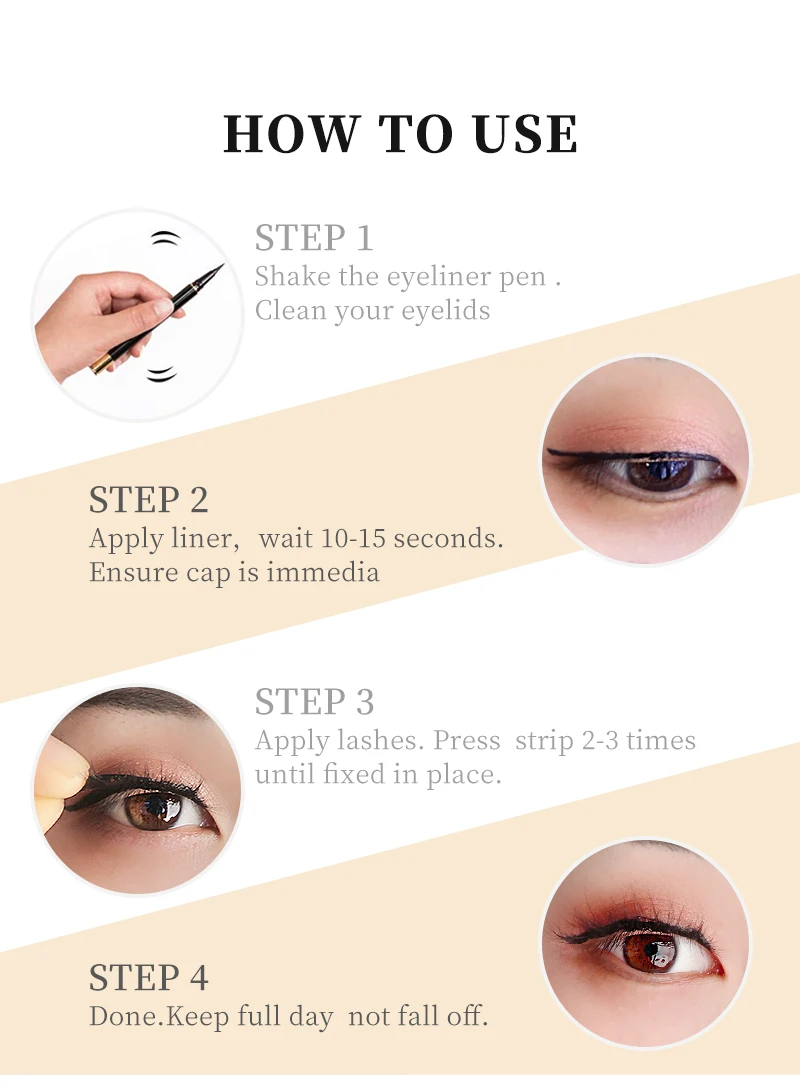 HOW TO USE

STEP 1
Shake the eyeliner pen .
Clean your eyelids

STEP 2
Apply liner, wait 10-15 seconds.
Ensure cap is immedia

STEP 3
Apply lashes. Press strip 2-3 times until fixed in place.

STEP 4
Done.Keep full day not fall off.