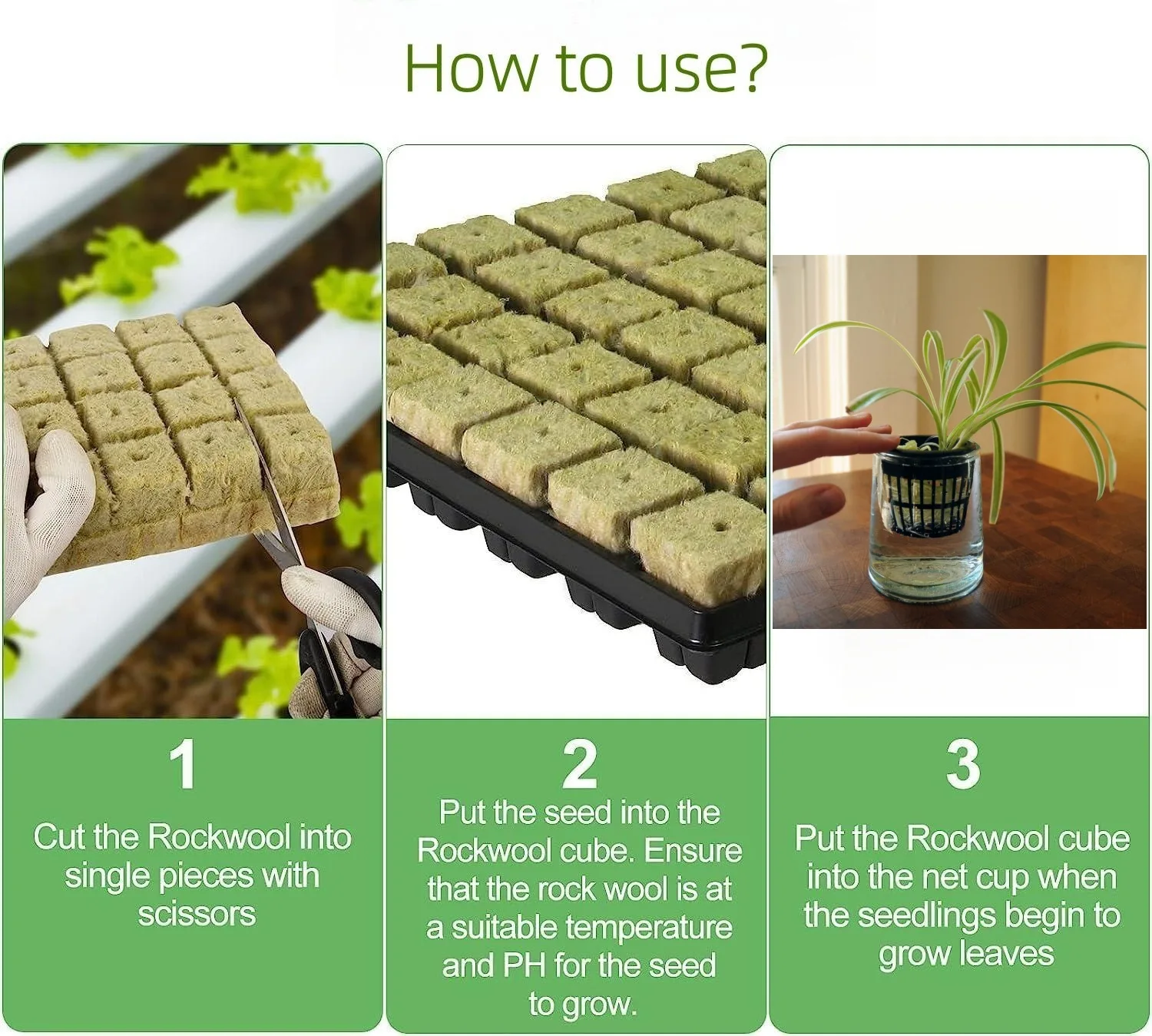 How to use?

1

Cut the Rockwool into single pieces with scissors

2

Put the seed into the Rockwool cube. Ensure that the rock wool is at a suitable temperature and PH for the seed to grow.

3

Put the Rockwool cube into the net cup when the seedlings begin to grow leaves