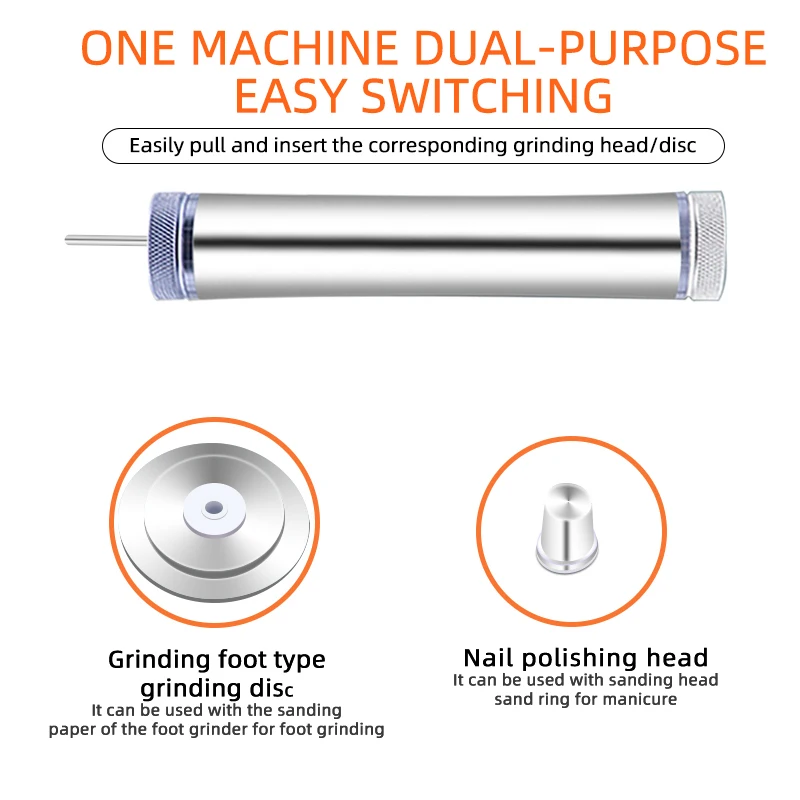 ONE MACHINE DUAL-PURPOSE EASY SWITCHING

Easily pull and insert the corresponding grinding head/disc

Grinding foot type grinding disc
It can be used with the sanding paper of the foot grinder for foot grinding

Nail polishing head
It can be used with sanding head sand ring for manicure