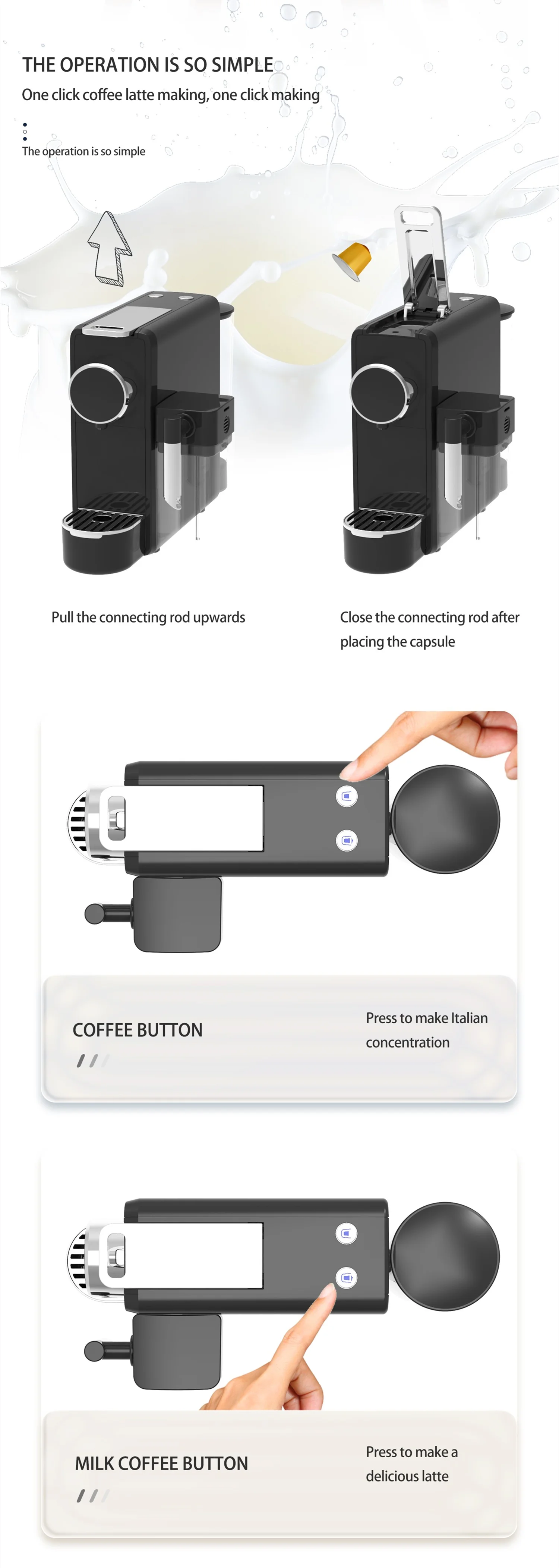 THE OPERATION IS SO SIMPLE
One click coffee latte making, one click making

The operation is so simple

Pull the connecting rod upwards

Close the connecting rod after placing the capsule

COFFEE BUTTON

Press to make Italian concentration

MILK COFFEE BUTTON

Press to make a delicious latte