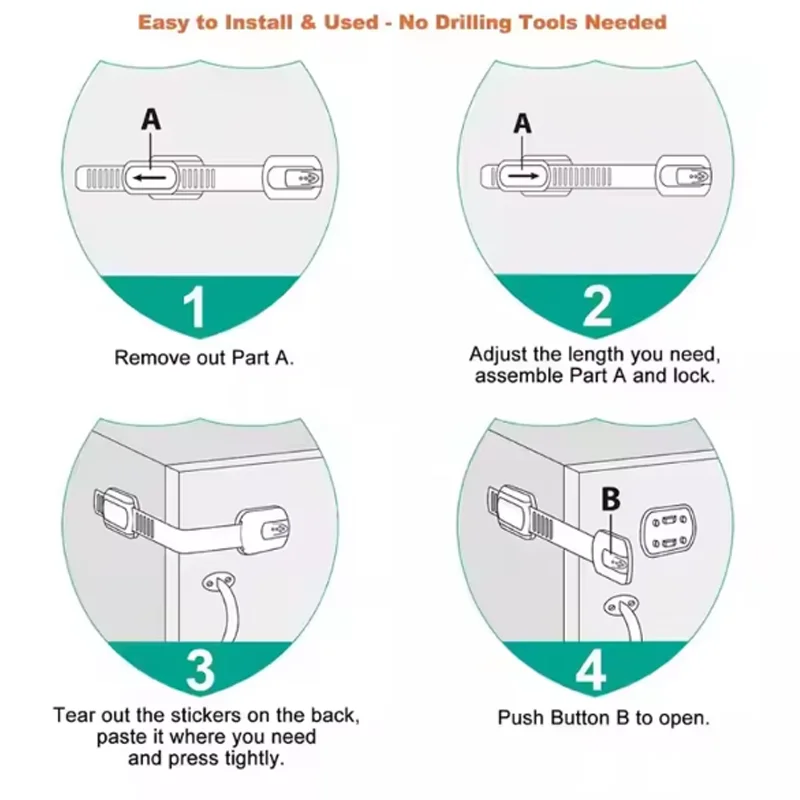 Easy to Install & Used - No Drilling Tools Needed

A

1

Remove out Part A.

A

2

Adjust the length you need, assemble Part A and lock.

3

Tear out the stickers on the back, paste it where you need and press tightly.

B

4

Push Button B to open.