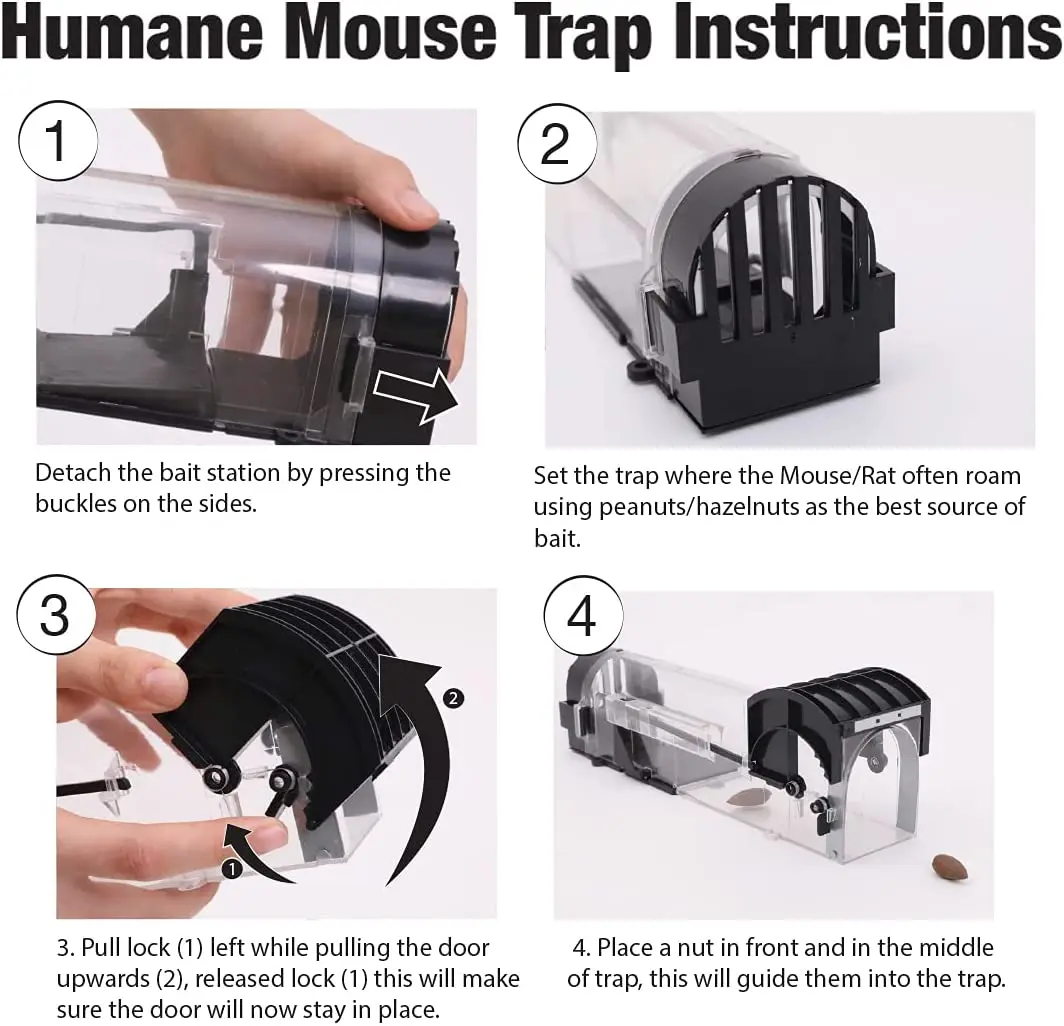 Humane Mouse Trap Instructions

1

Detach the bait station by pressing the buckles on the sides.

2

Set the trap where the Mouse/Rat often roam using peanuts/hazelnuts as the best source of bait.

3

2

1

3. Pull lock (1) left while pulling the door upwards (2), released lock (1) this will make sure the door will now stay in place.

4

4. Place a nut in front and in the middle of trap, this will guide them into the trap.