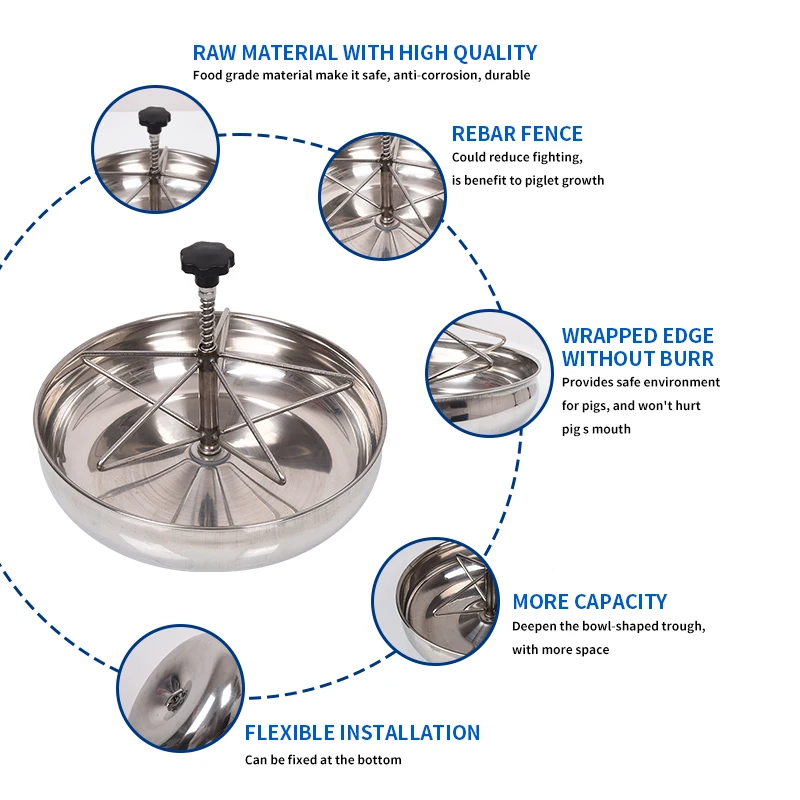 RAW MATERIAL WITH HIGH QUALITY
Food grade material make it safe, anti-corrosion, durable

REBAR FENCE
Could reduce fighting,
is benefit to piglet growth

WRAPPED EDGE WITHOUT BURR
Provides safe environment for pigs, and won't hurt pig s mouth

MORE CAPACITY
Deepen the bowl-shaped trough, with more space

FLEXIBLE INSTALLATION
Can be fixed at the bottom