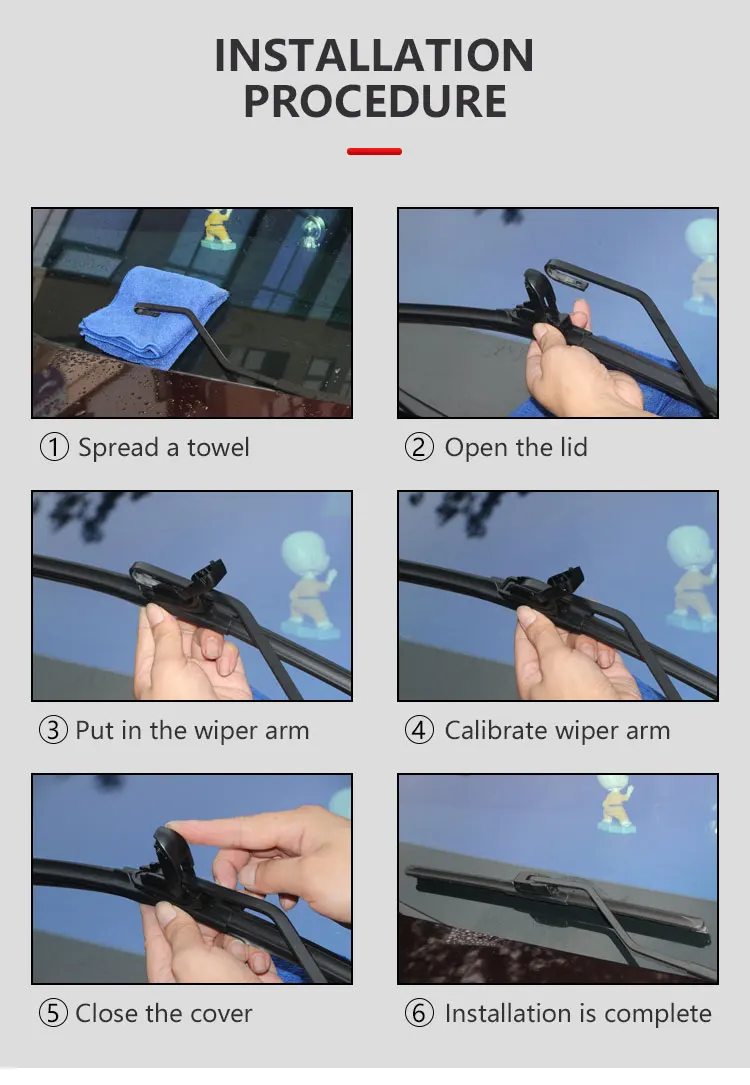 INSTALLATION PROCEDURE

① Spread a towel

② Open the lid

③ Put in the wiper arm

④ Calibrate wiper arm

⑤ Close the cover

⑥ Installation is complete