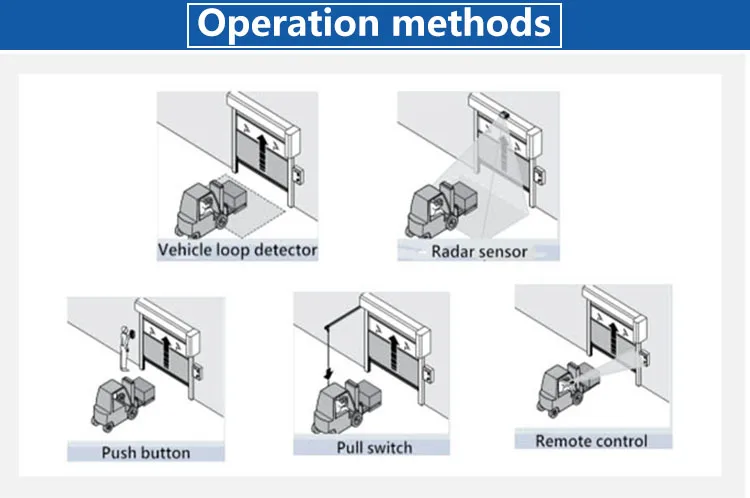 Operation methods

Vehicle loop detector

Radar sensor

Push button

Pull switch

Remote control