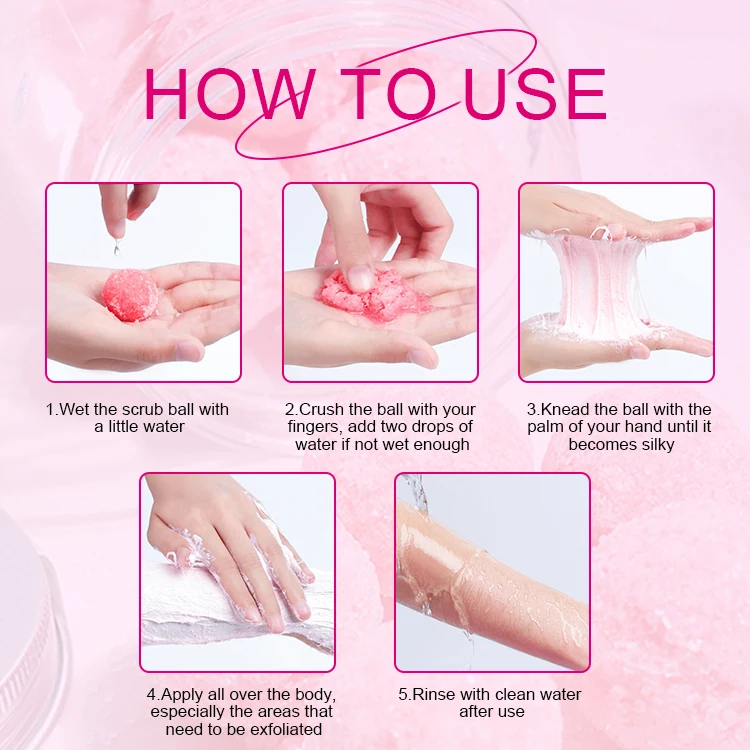 HOW TO USE

1.Wet the scrub ball with a little water

2.Crush the ball with your fingers, add two drops of water if not wet enough

3.Knead the ball with the palm of your hand until it becomes silky

4.Apply all over the body, especially the areas that need to be exfoliated

5.Rinse with clean water after use