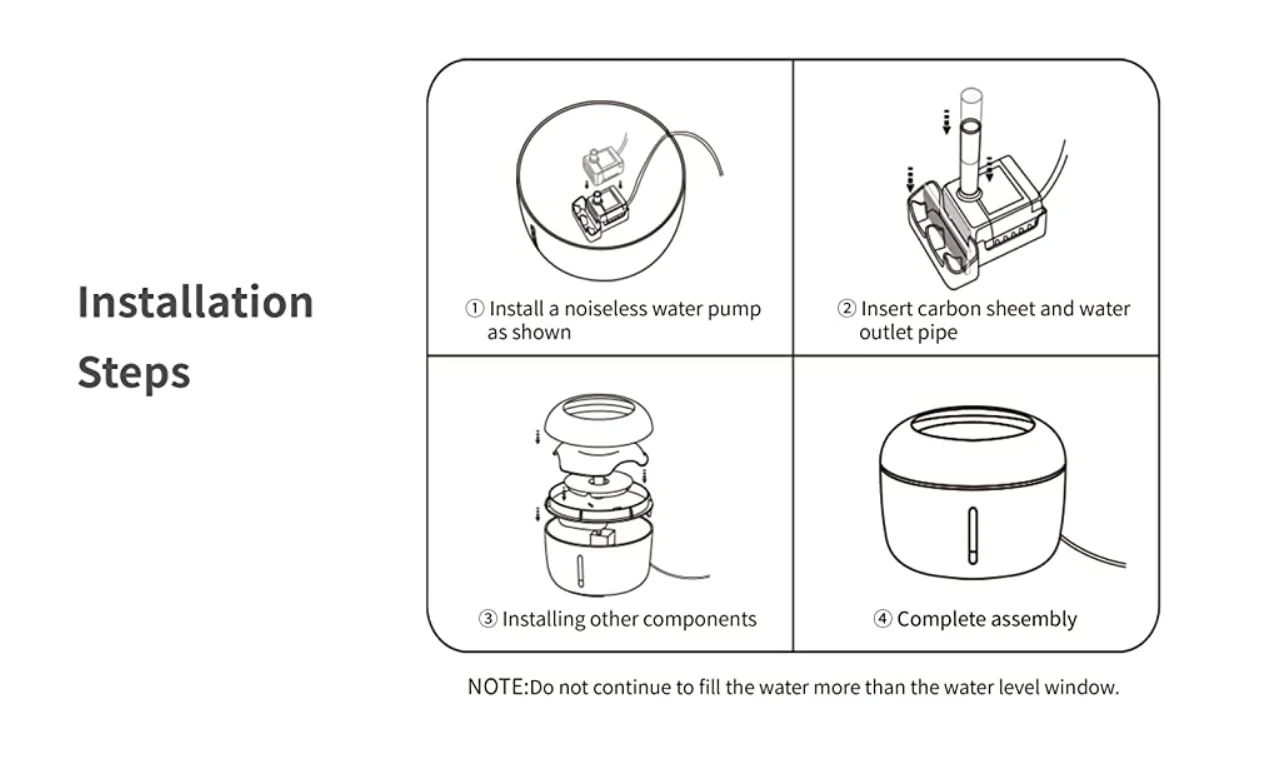 Installation Steps

① Install a noiseless water pump as shown

② Insert carbon sheet and water outlet pipe

③ Installing other components

④ Complete assembly

NOTE:Do not continue to fill the water more than the water level window.