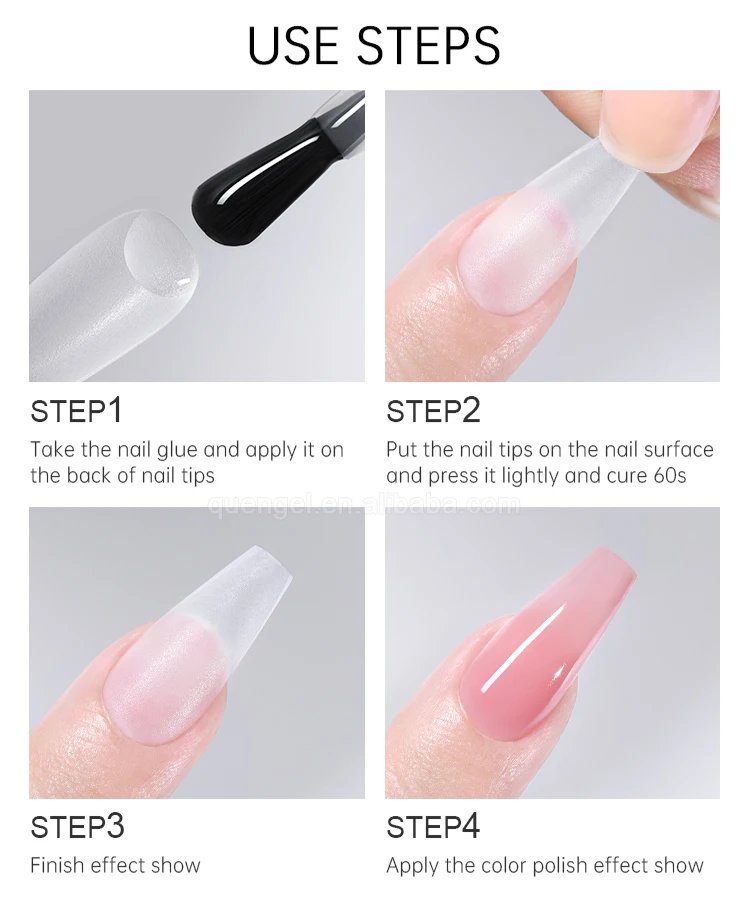 USE STEPS

STEP1
Take the nail glue and apply it on the back of nail tips

STEP2
Put the nail tips on the nail surface and press it lightly and cure 60s

quengel.en.alibaba.com

STEP3
Finish effect show

STEP4
Apply the color polish effect show