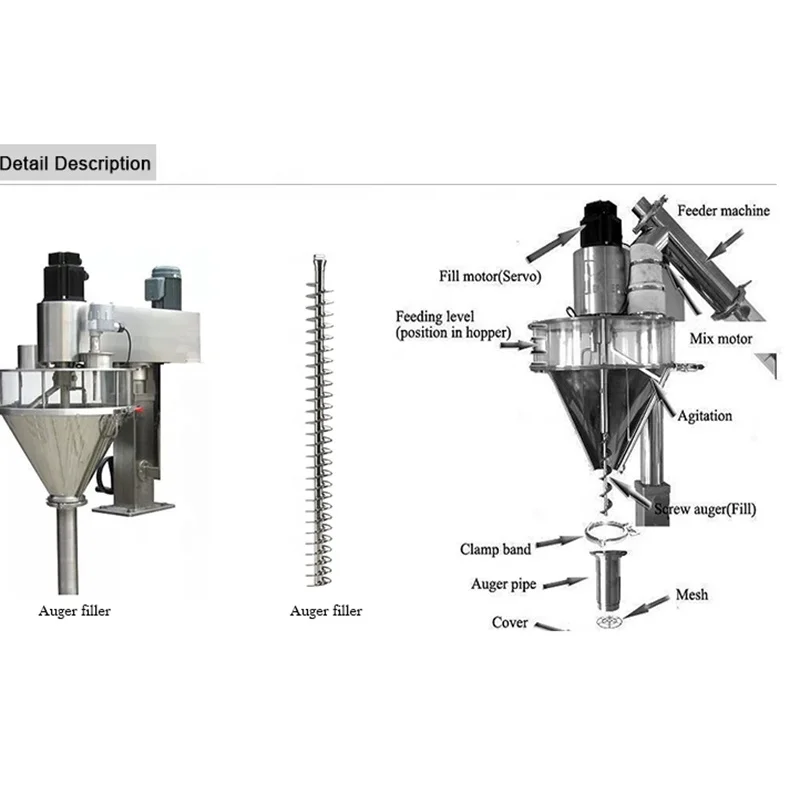 Detail Description

Auger filler

Auger filler

Feeder machine

Fill motor(Servo)

Feeding level (position in hopper)

Mix motor

Agitation

Screw auger(Fill)

Clamp band

Auger pipe

Mesh

Cover