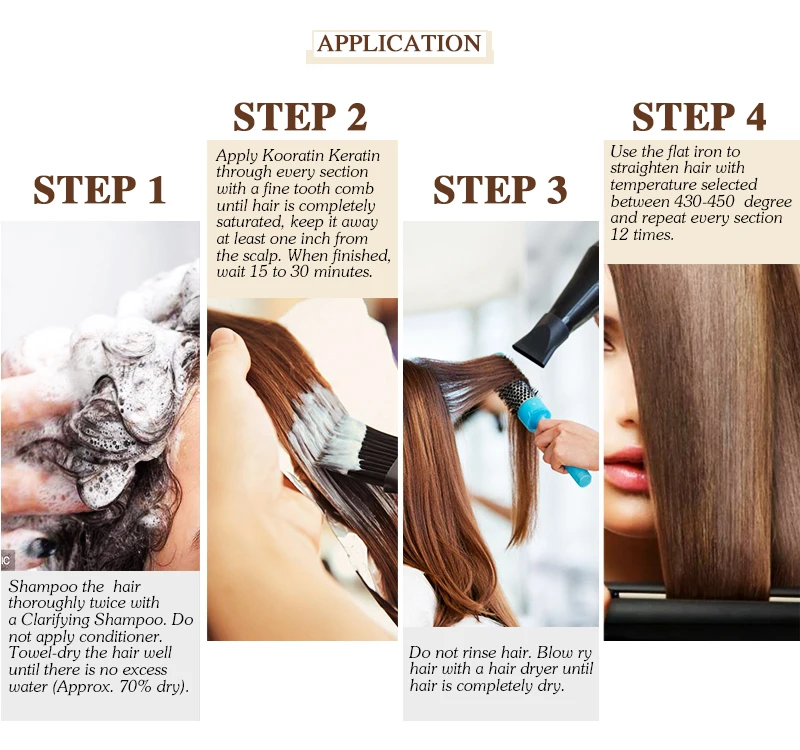 APPLICATION

STEP 1

Shampoo the hair thoroughly twice with a Clarifying Shampoo. Do not apply conditioner. Towel-dry the hair well until there is no excess water (Approx. 70% dry).

STEP 2

Apply Kooratin Keratin through every section with a fine tooth comb until hair is completely saturated, keep it away at least one inch from the scalp. When finished, wait 15 to 30 minutes.

STEP 3

Do not rinse hair. Blow ry hair with a hair dryer until hair is completely dry.

STEP 4

Use the flat iron to straighten hair with temperature selected between 430-450 degree and repeat every section 12 times.