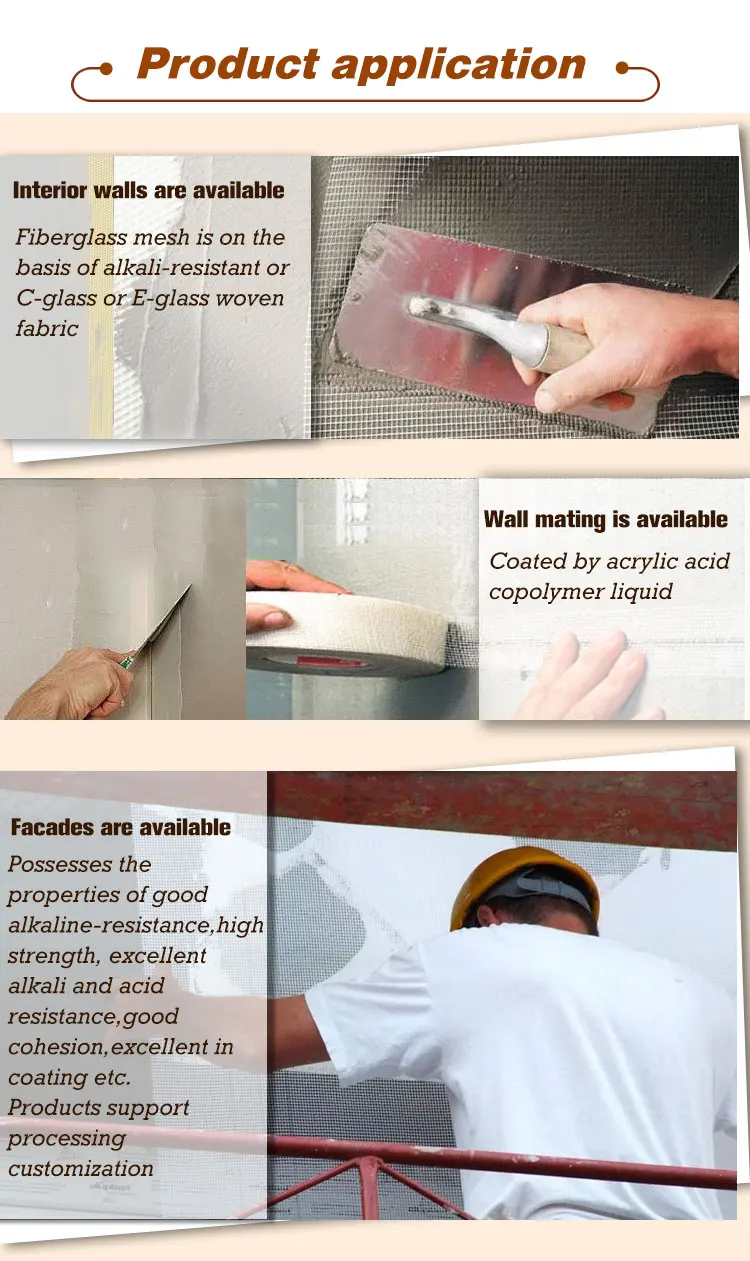 Product application

Interior walls are available

Fiberglass mesh is on the basis of alkali-resistant or C-glass or E-glass woven fabric

Wall mating is available

Coated by acrylic acid copolymer liquid

Facades are available

Possesses the properties of good alkaline-resistance,high strength, excellent alkali and acid resistance,good cohesion,excellent in coating etc.
Products support processing customization