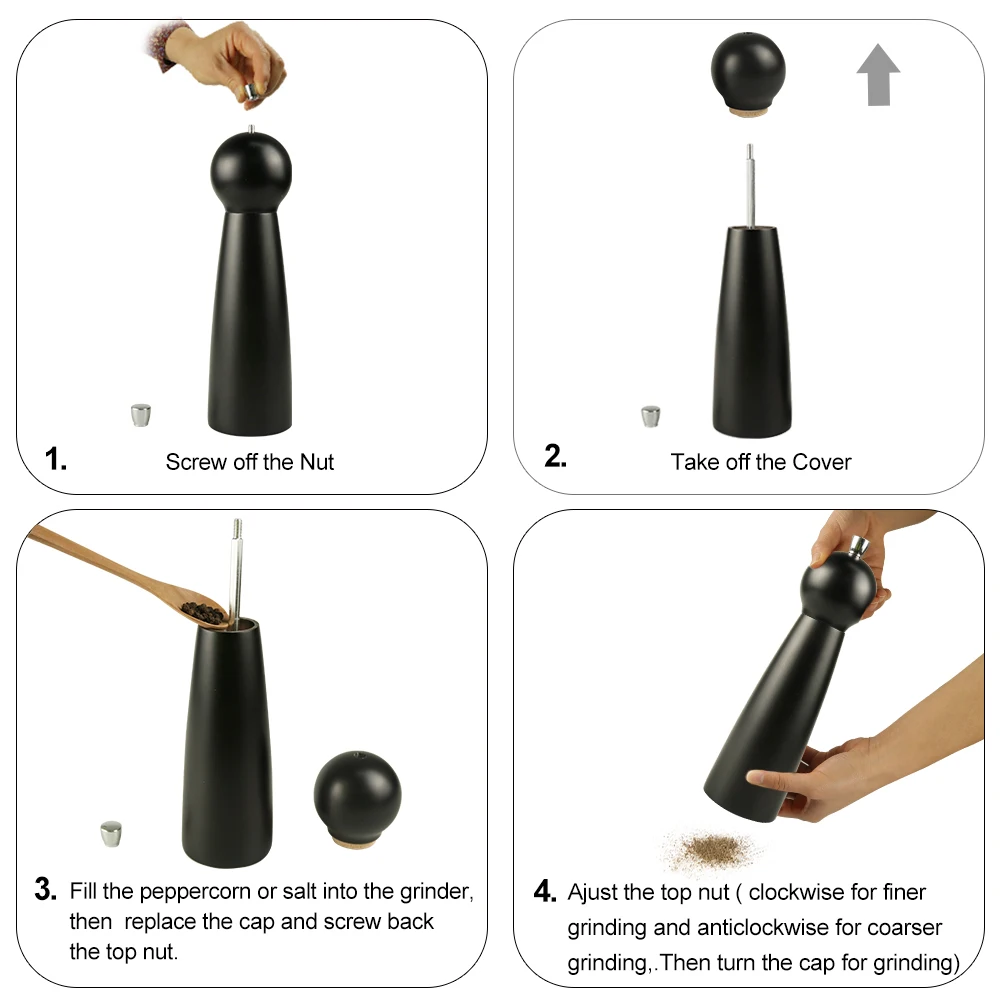 1. Screw off the Nut

2. Take off the Cover

3. Fill the peppercorn or salt into the grinder, then replace the cap and screw back the top nut.

4. Ajust the top nut ( clockwise for finer grinding and anticlockwise for coarser grinding,.Then turn the cap for grinding)