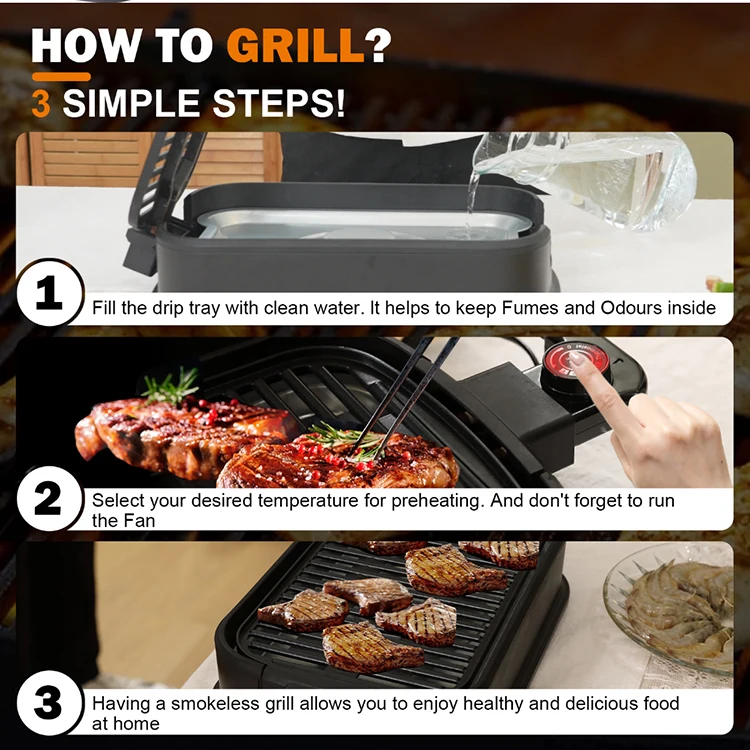 HOW TO GRILL?
3 SIMPLE STEPS!

1 Fill the drip tray with clean water. It helps to keep Fumes and Odours inside

2 Select your desired temperature for preheating. And don't forget to run the Fan

3 Having a smokeless grill allows you to enjoy healthy and delicious food at home