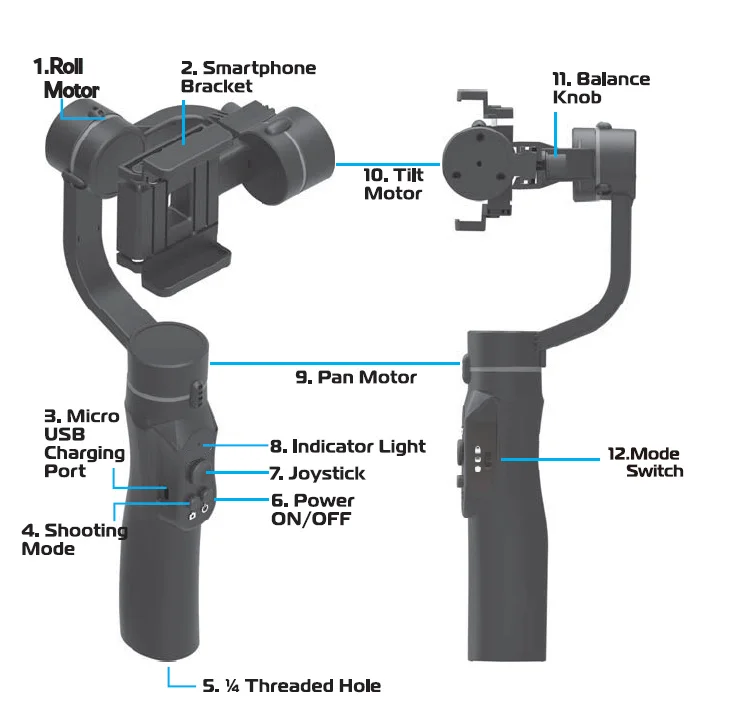 1.Roll Motor

2. Smartphone Bracket

11. Balance Knob

10. Tilt Motor

9. Pan Motor

3. Micro USB Charging Port

8. Indicator Light

7. Joystick

6. Power ON/OFF

4. Shooting Mode

12.Mode Switch

5. ¼ Threaded Hole