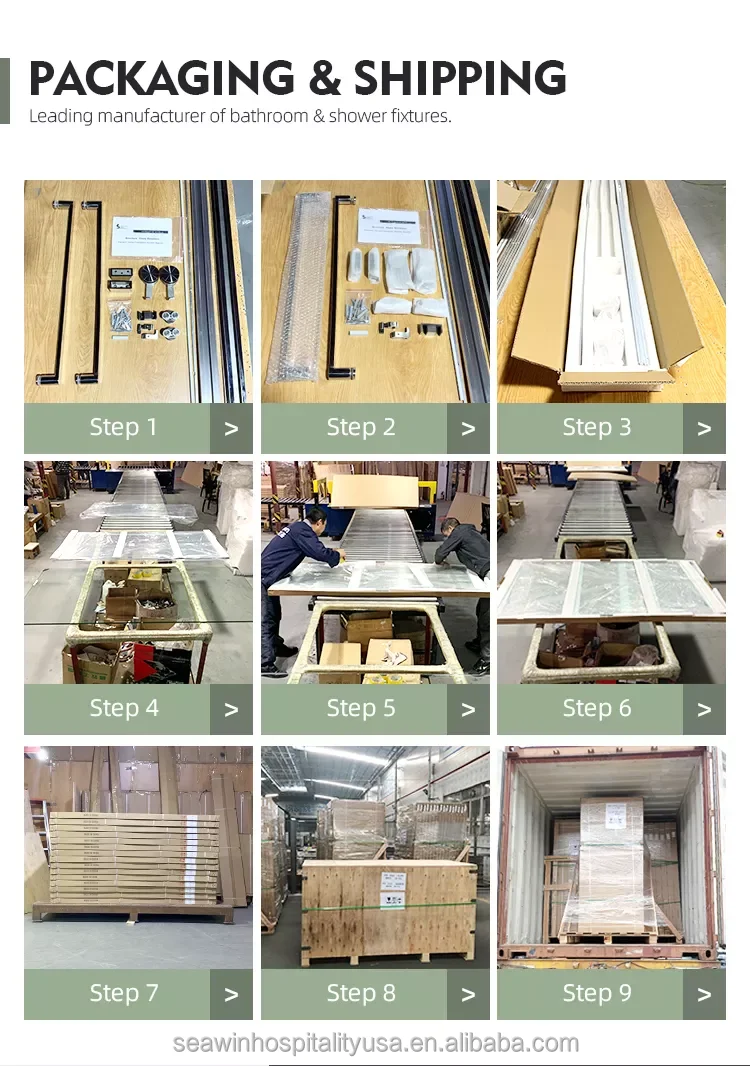 PACKAGING & SHIPPING

Leading manufacturer of bathroom & shower fixtures.

Step 1 >

Step 2 >

Step 3 >

Step 4 >

Step 5 >

Step 6 >

Step 7 >

Step 8 >

Step 9 >

seawinhospitalityusa.en.alibaba.com