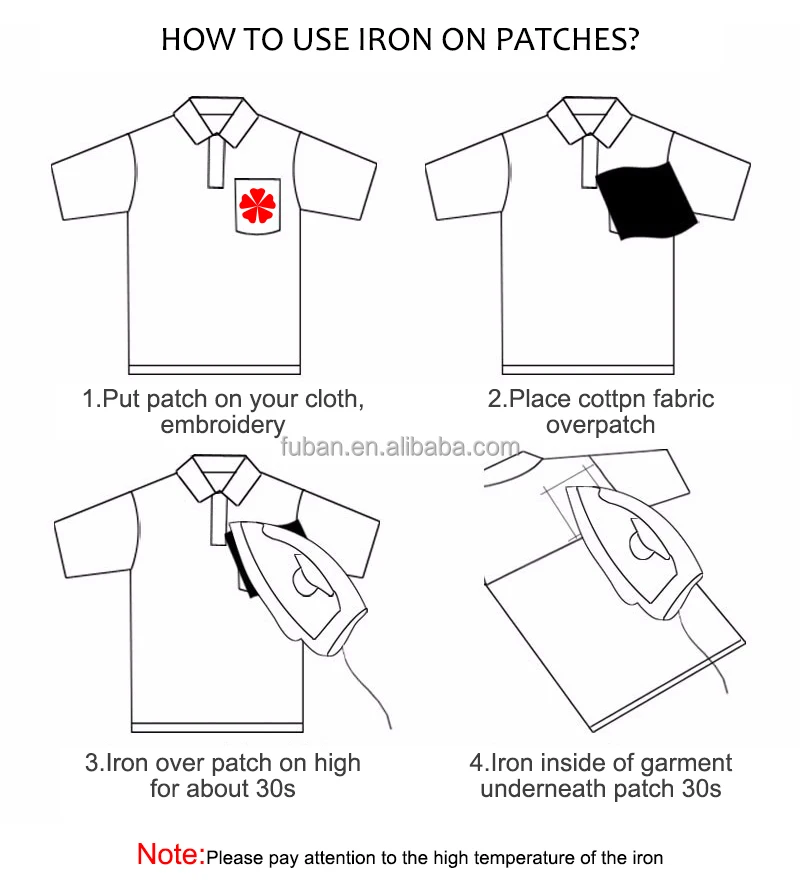 HOW TO USE IRON ON PATCHES?

1.Put patch on your cloth, embroidery

2.Place cottpn fabric overpatch

fuban.en.alibaba.com

3.Iron over patch on high for about 30s

4.Iron inside of garment underneath patch 30s

Note:Please pay attention to the high temperature of the iron