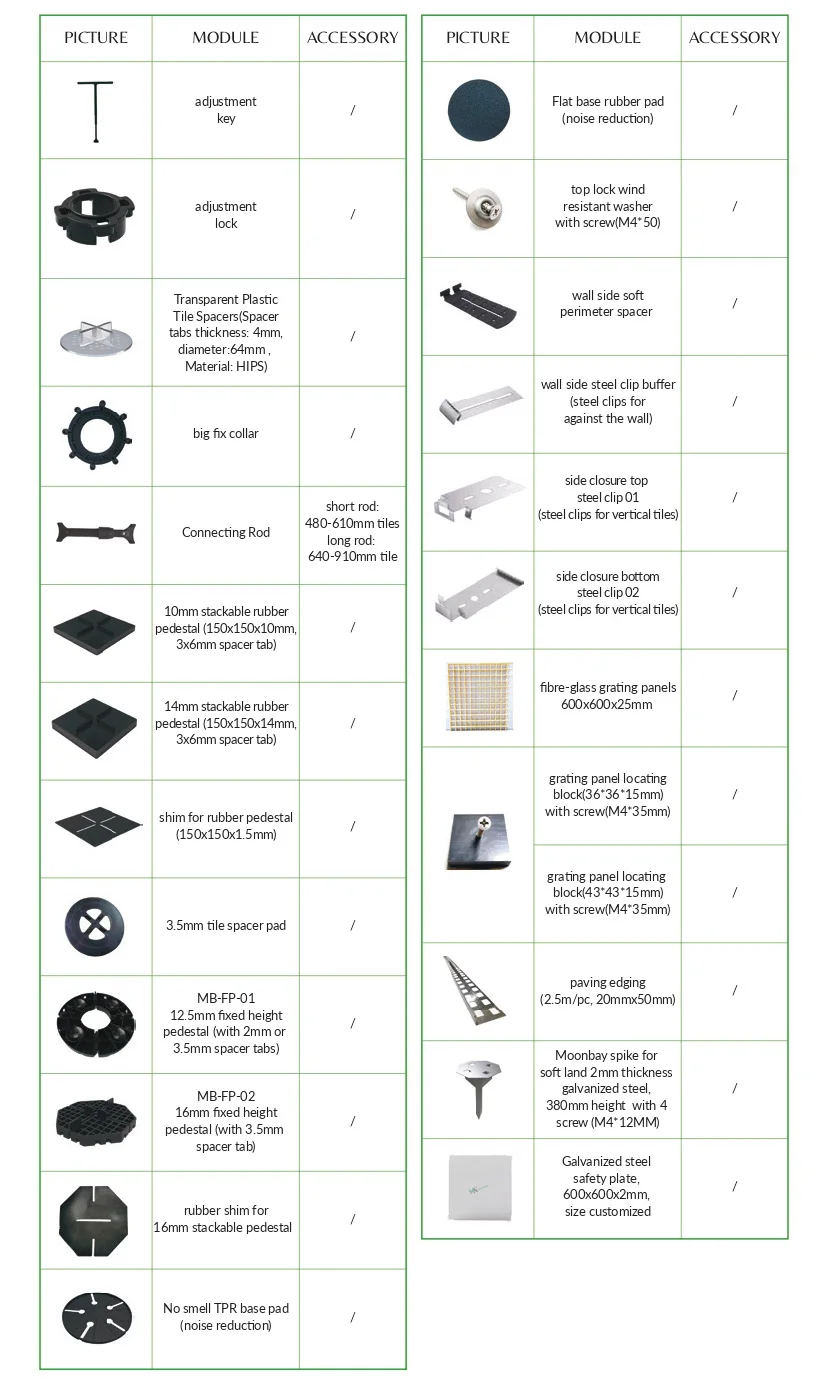 | PICTURE | MODULE | ACCESSORY |
|---|---|---|
| | adjustment key | / |
| | adjustment lock | / |
| | Transparent Plastic Tile Spacers(Spacer tabs thickness: 4mm, diameter:64mm , Material: HIPS) | / |
| | big fix collar | / |
| | Connecting Rod | short rod: 480-610mm tiles long rod: 640-910mm tile |
| | 10mm stackable rubber pedestal (150x150x10mm, 3x6mm spacer tab) | / |
| | 14mm stackable rubber pedestal (150x150x14mm, 3x6mm spacer tab) | / |
| | shim for rubber pedestal (150x150x1.5mm) | / |
| | 3.5mm tile spacer pad | / |
| | MB-FP-01 12.5mm fixed height pedestal (with 2mm or 3.5mm spacer tabs) | / |
| | MB-FP-02 16mm fixed height pedestal (with 3.5mm spacer tab) | / |
| | rubber shim for 16mm stackable pedestal | / |
| | No smell TPR base pad (noise reduction) | / |

| PICTURE | MODULE | ACCESSORY |
|---|---|---|
| | Flat base rubber pad (noise reduction) | / |
| | top lock wind resistant washer with screw(M4*50) | / |
| | wall side soft perimeter spacer | / |
| | wall side steel clip buffer (steel clips for against the wall) | / |
| | side closure top steel clip 01 (steel clips for vertical tiles) | / |
| | side closure bottom steel clip 02 (steel clips for vertical tiles) | / |
| | fibre-glass grating panels 600x600x25mm | / |
| | grating panel locating block(36*36*15mm) with screw(M4*35mm) | / |
| | grating panel locating block(43*43*15mm) with screw(M4*35mm) | / |
| | paving edging (2.5m/pc, 20mmx50mm) | / |
| | Moonbay spike for soft land 2mm thickness galvanized steel, 380mm height with 4 screw (M4*12MM) | / |
| | Galvanized steel safety plate, 600x600x2mm, size customized | / |