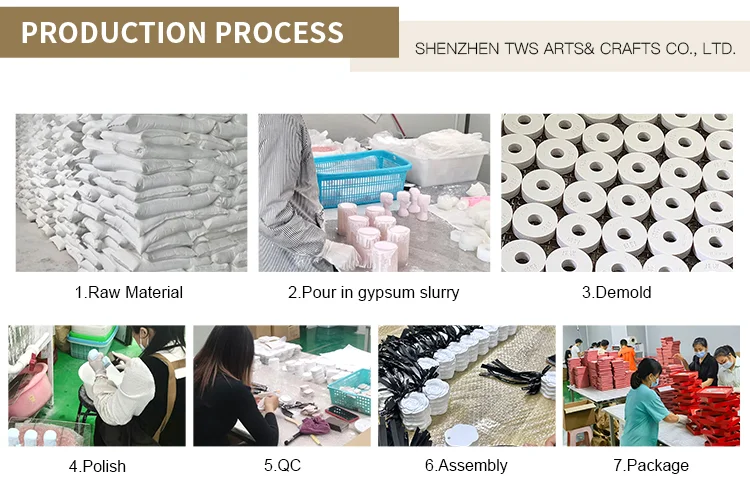 PRODUCTION PROCESS

SHENZHEN TWS ARTS& CRAFTS CO., LTD.

1.Raw Material

2.Pour in gypsum slurry

3.Demold

4.Polish

5.QC

6.Assembly

7.Package