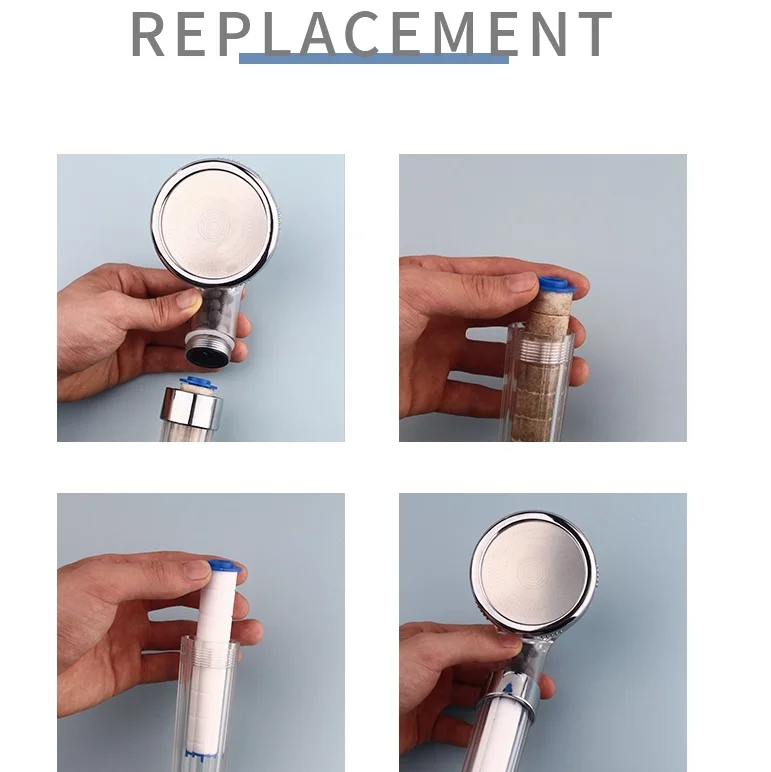 REPLACEMENT