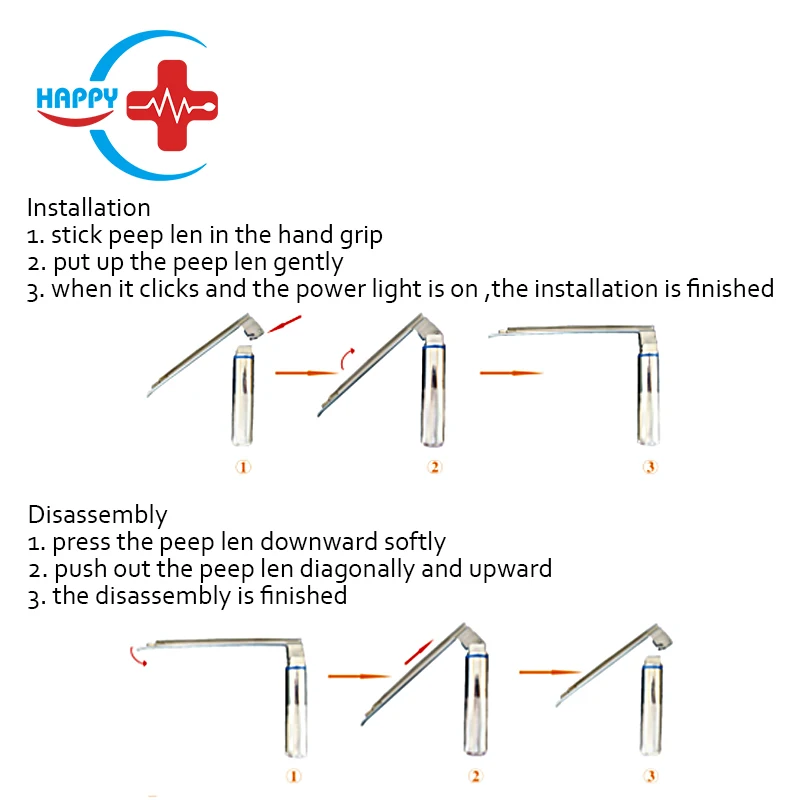 HAPPY

Installation
1. stick peep len in the hand grip
2. put up the peep len gently
3. when it clicks and the power light is on ,the installation is finished

①
②
③

Disassembly
1. press the peep len downward softly
2. push out the peep len diagonally and upward
3. the disassembly is finished

①
②
③