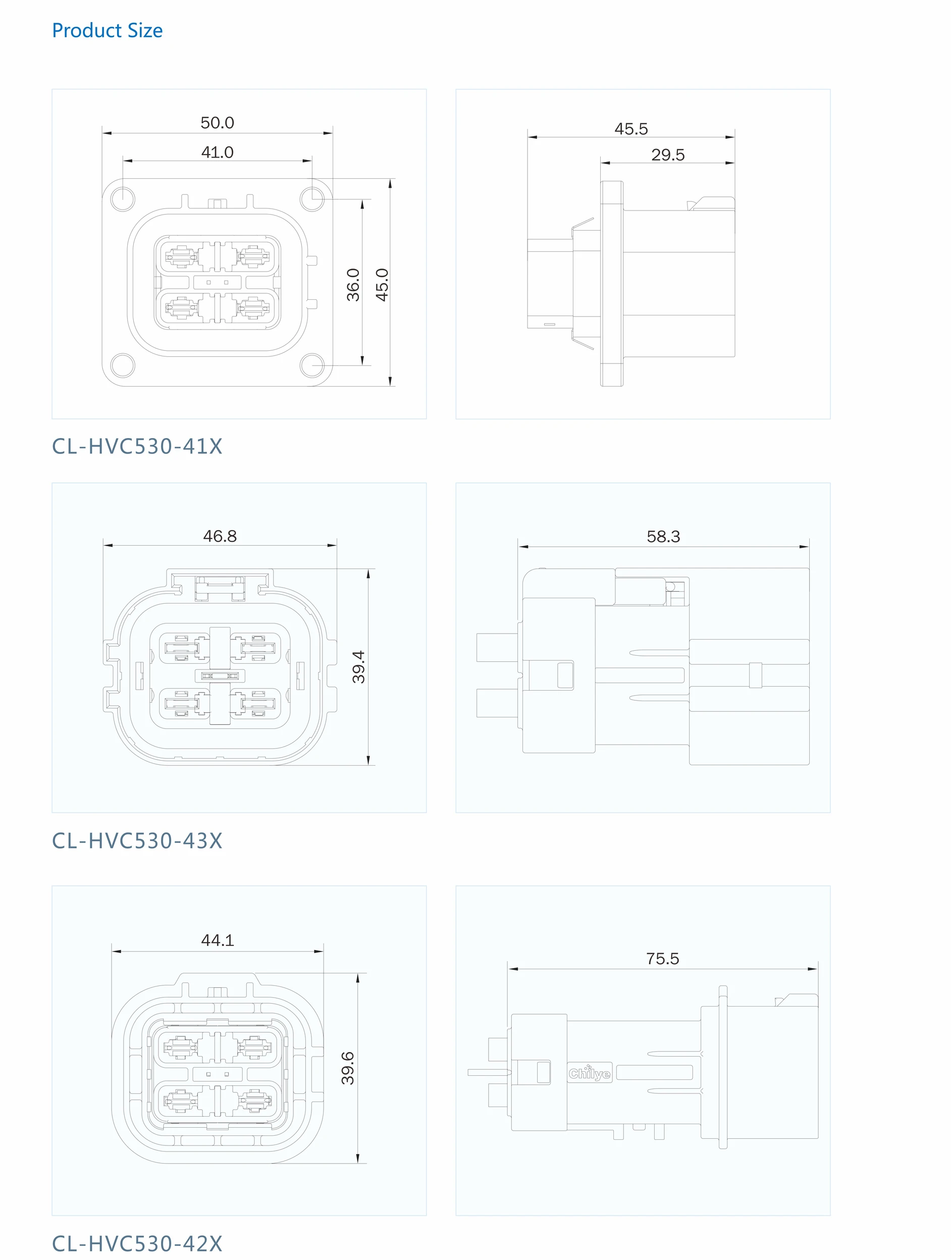 Product Size

50.0
41.0
36.0
45.0

45.5
29.5

CL-HVC530-41X

46.8
39.4

58.3

CL-HVC530-43X

44.1
39.6

75.5
Chilye

CL-HVC530-42X