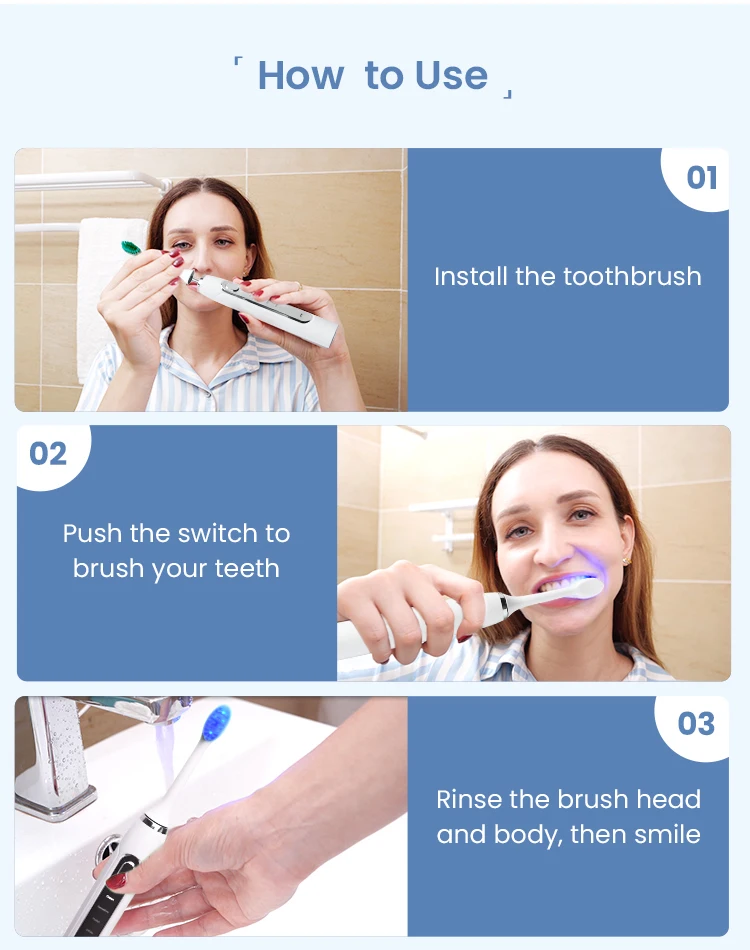 「 How to Use 」

01

Install the toothbrush

02

Push the switch to brush your teeth

03

Rinse the brush head and body, then smile