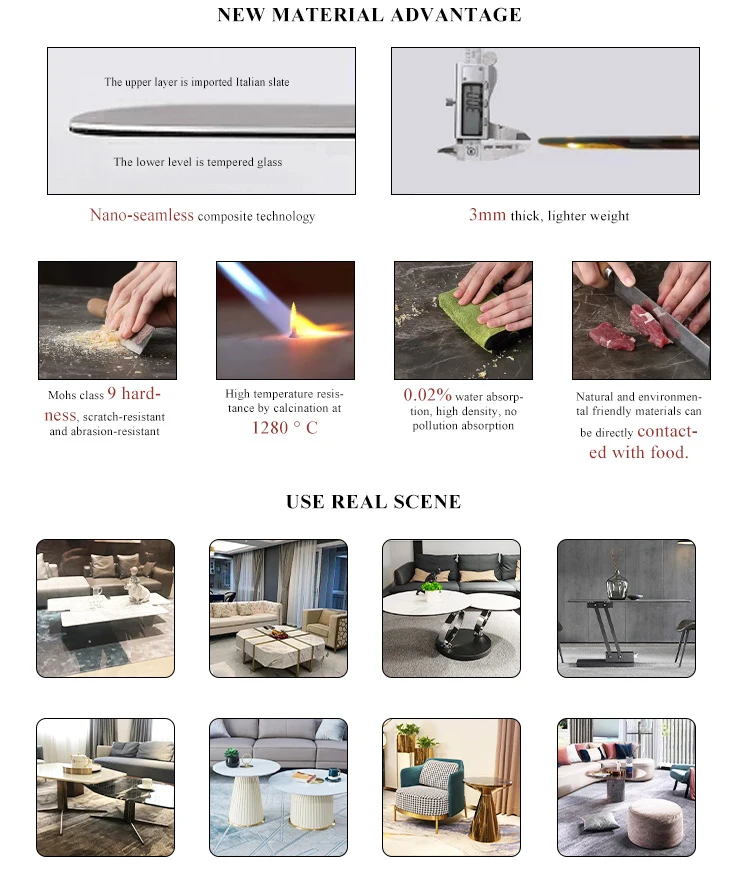 NEW MATERIAL ADVANTAGE

The upper layer is imported Italian slate

The lower level is tempered glass

Nano-seamless composite technology

3mm thick, lighter weight

Mohs class 9 hardness, scratch-resistant and abrasion-resistant

High temperature resistance by calcination at 1280 ° C

0.02% water absorption, high density, no pollution absorption

Natural and environmental friendly materials can be directly contacted with food.

USE REAL SCENE