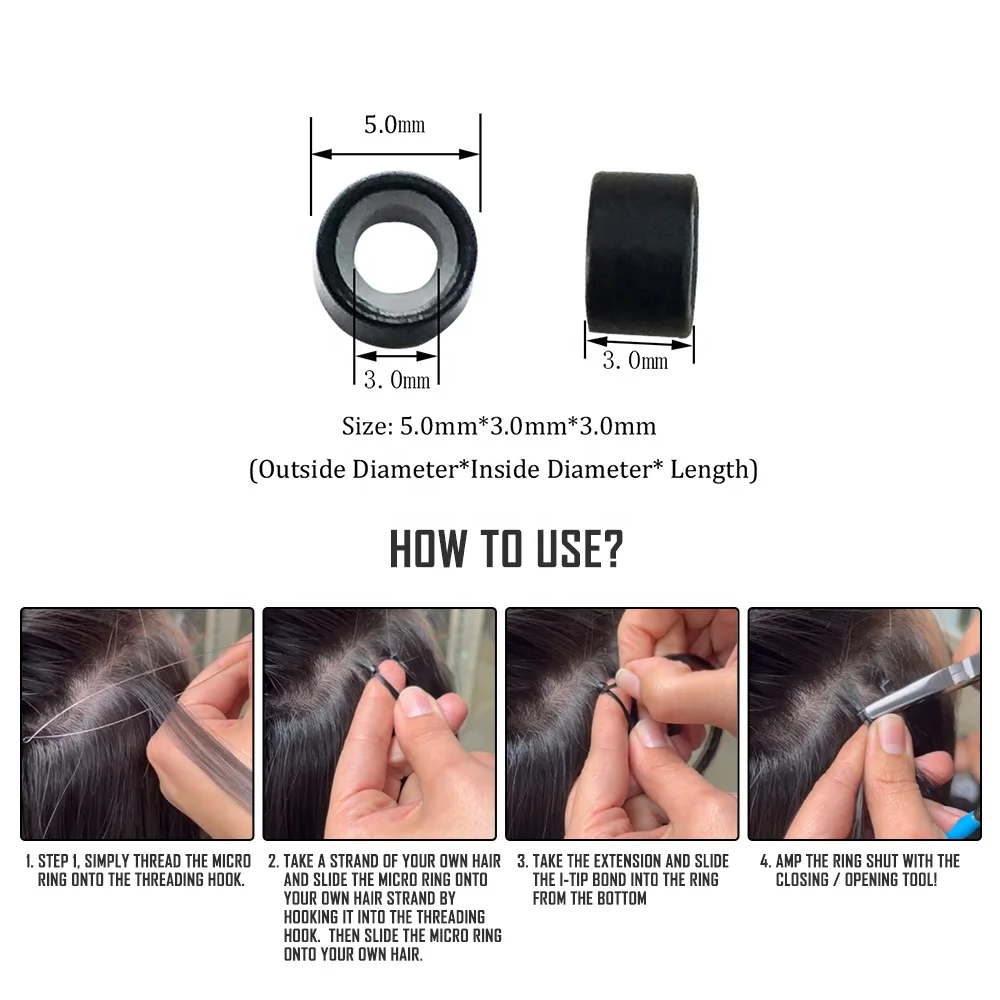 5.0mm

3.0mm

3.0mm

Size: 5.0mm*3.0mm*3.0mm

(Outside Diameter*Inside Diameter* Length)

HOW TO USE?

1. STEP 1, SIMPLY THREAD THE MICRO RING ONTO THE THREADING HOOK.

2. TAKE A STRAND OF YOUR OWN HAIR AND SLIDE THE MICRO RING ONTO YOUR OWN HAIR STRAND BY HOOKING IT INTO THE THREADING HOOK. THEN SLIDE THE MICRO RING ONTO YOUR OWN HAIR.

3. TAKE THE EXTENSION AND SLIDE THE I-TIP BOND INTO THE RING FROM THE BOTTOM

4. AMP THE RING SHUT WITH THE CLOSING / OPENING TOOL!