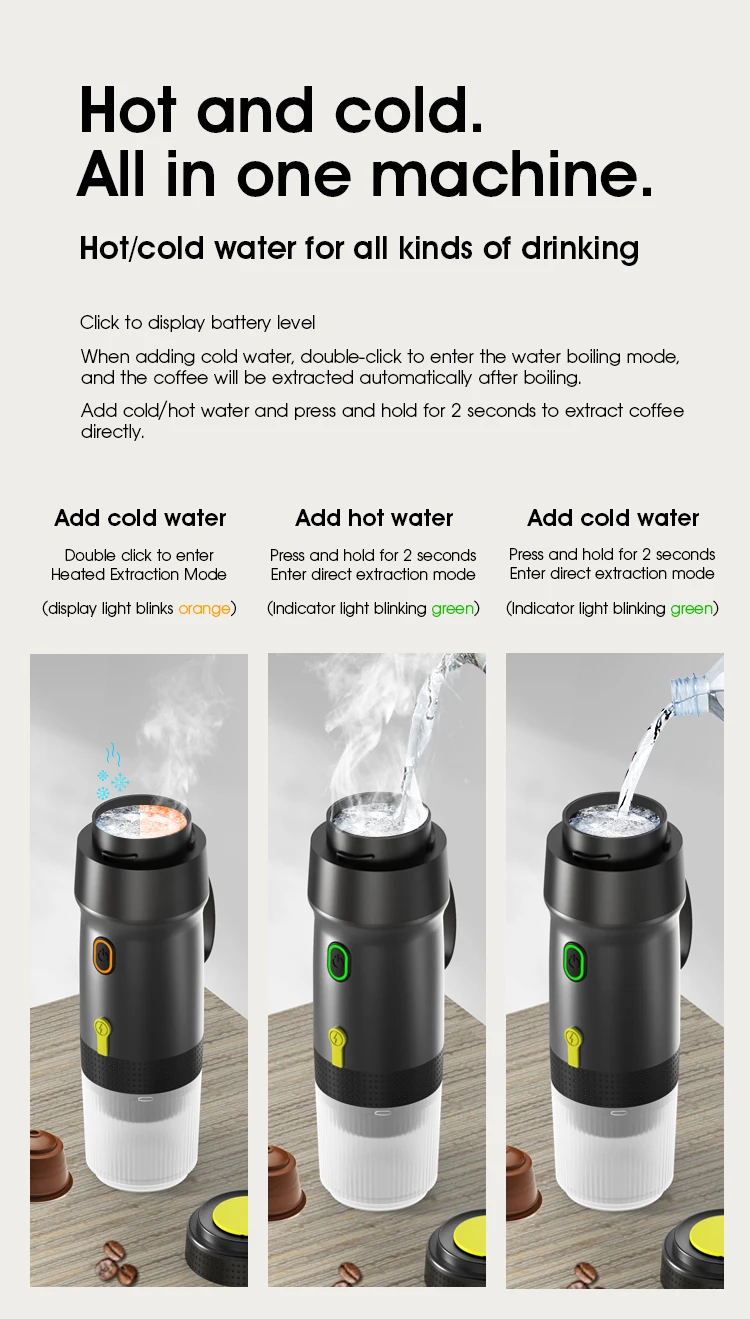 Hot and cold.
All in one machine.

Hot/cold water for all kinds of drinking

Click to display battery level

When adding cold water, double-click to enter the water boiling mode, and the coffee will be extracted automatically after boiling.

Add cold/hot water and press and hold for 2 seconds to extract coffee directly.

Add cold water
Double click to enter
Heated Extraction Mode
(display light blinks orange)

Add hot water
Press and hold for 2 seconds
Enter direct extraction mode
(Indicator light blinking green)

Add cold water
Press and hold for 2 seconds
Enter direct extraction mode
(Indicator light blinking green)